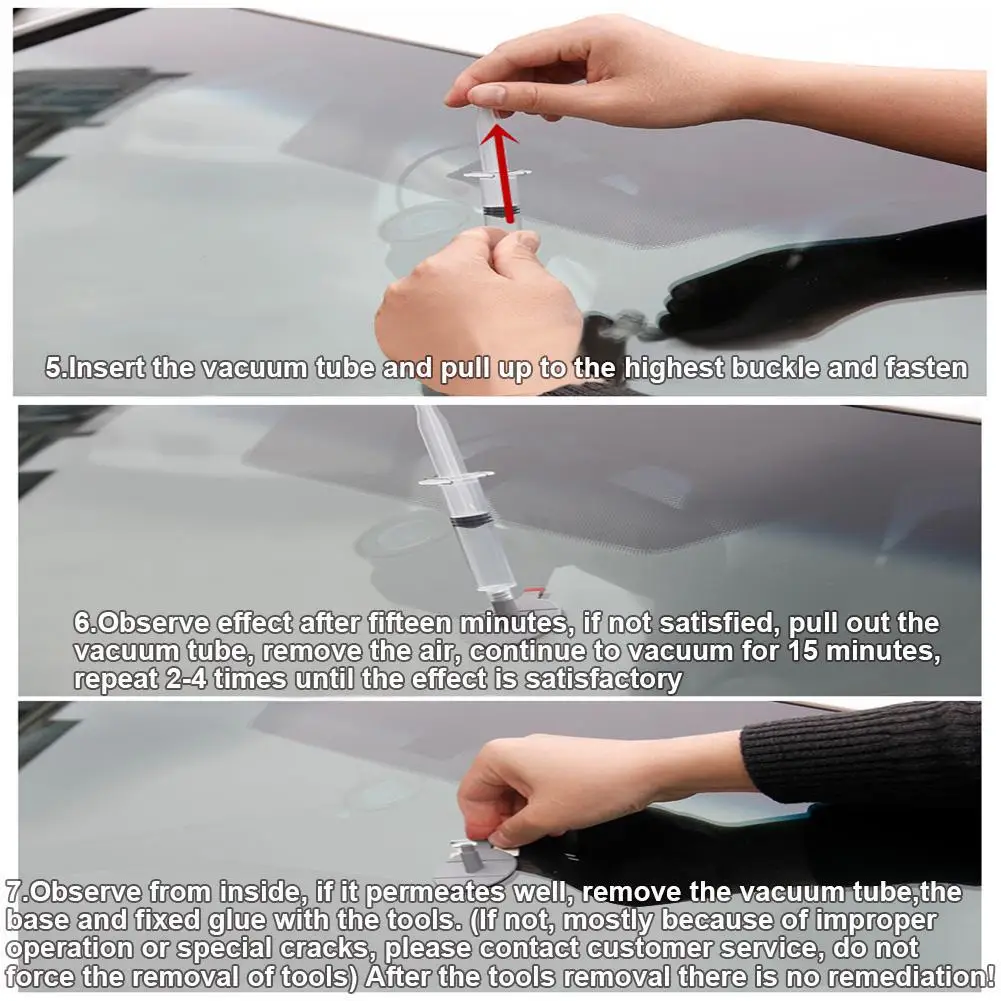 5.Insert the vacuum tube and pull up to the highest buckle and fasten

6.Observe effect after fifteen minutes, if not satisfied, pull out the vacuum tube, remove the air, continue to vacuum for 15 minutes, repeat 2-4 times until the effect is satisfactory

7.Observe from inside, if it permeates well, remove the vacuum tube,the base and fixed glue with the tools. (If not, mostly because of improper operation or special cracks, please contact customer service, do not force the removal of tools) After the tools removal there is no remediation!