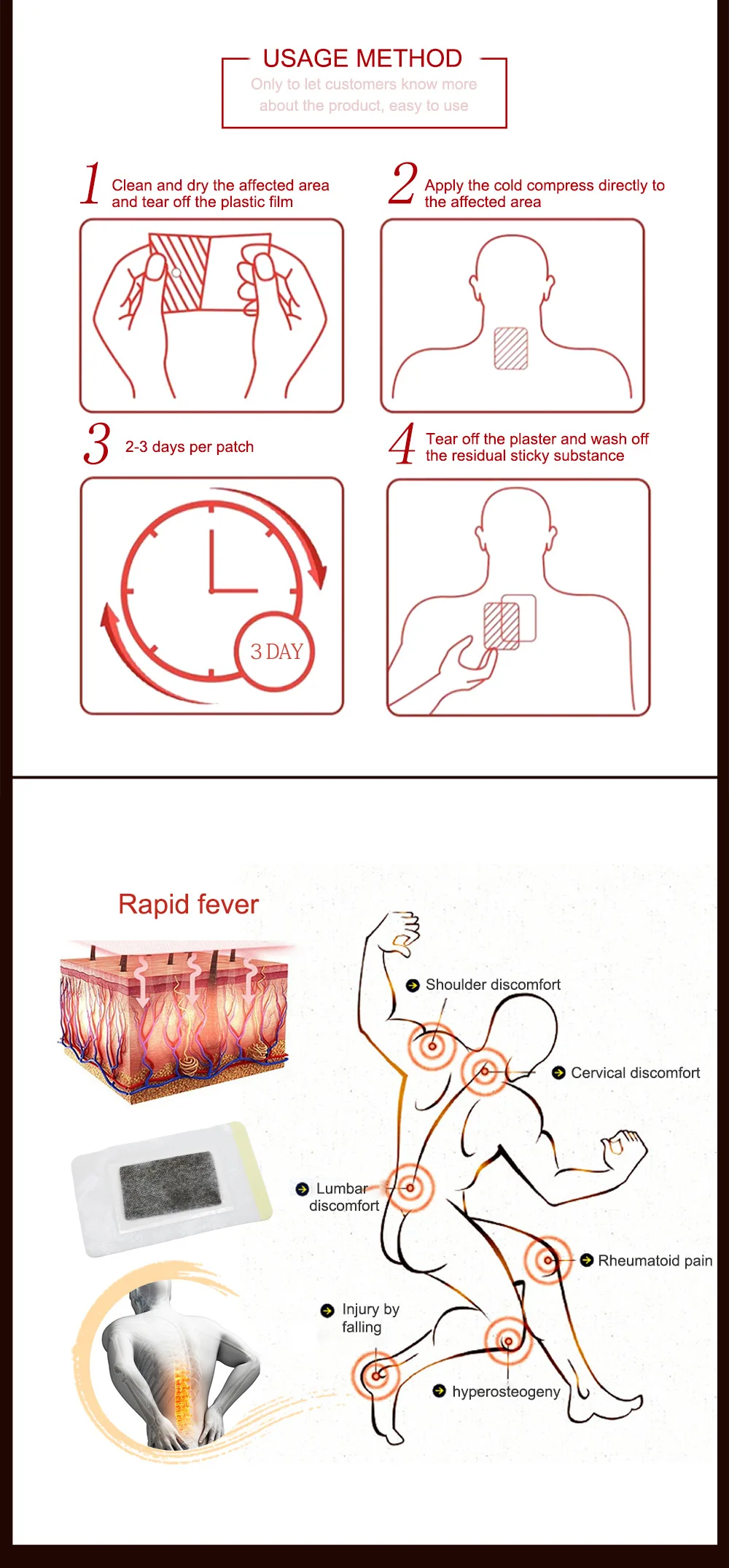 USAGE METHOD

Only to let customers know more about the product, easy to use

1 Clean and dry the affected area and tear off the plastic film

2 Apply the cold compress directly to the affected area

3 2-3 days per patch

3 DAY

4 Tear off the plaster and wash off the residual sticky substance

Rapid fever

Shoulder discomfort

Cervical discomfort

Lumbar discomfort

Rheumatoid pain

Injury by falling

hyperosteogeny