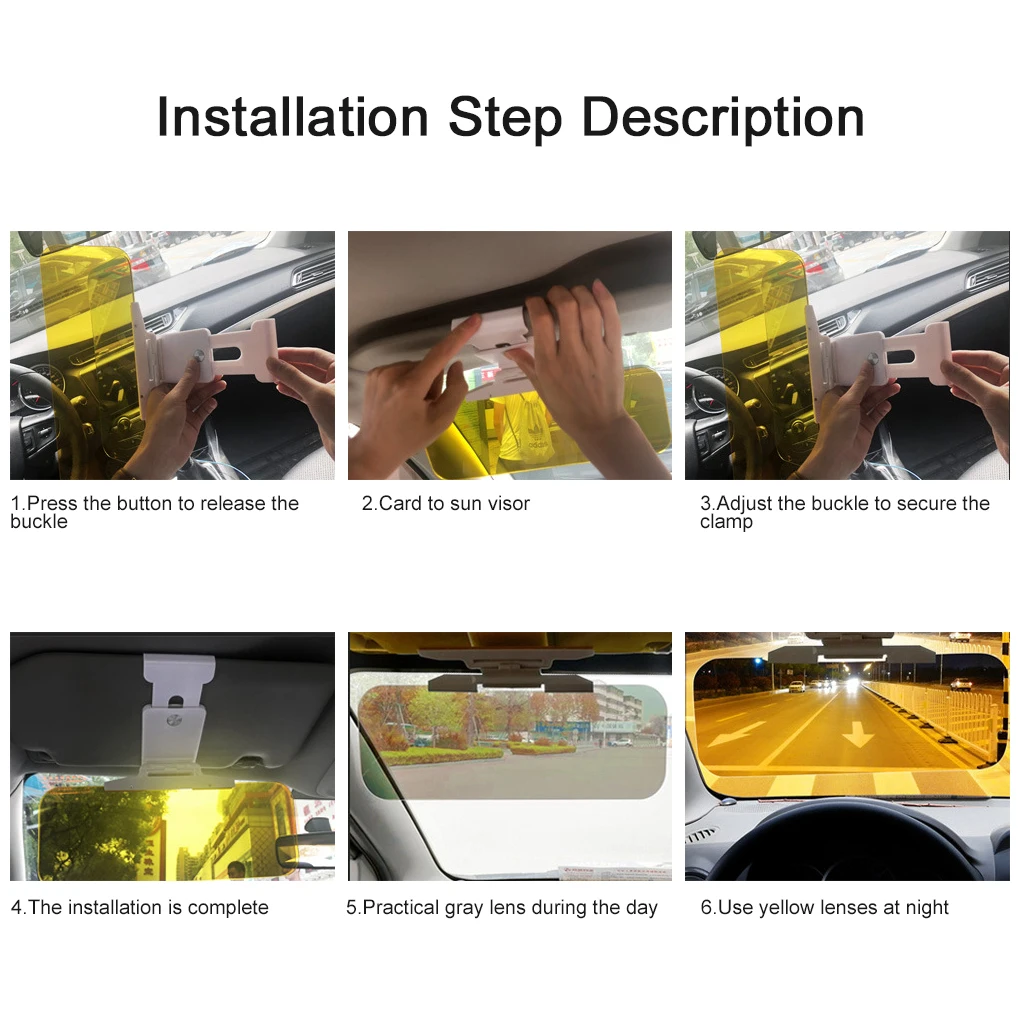 Installation Step Description

1.Press the button to release the buckle

2.Card to sun visor

3.Adjust the buckle to secure the clamp

4.The installation is complete

5.Practical gray lens during the day

6.Use yellow lenses at night