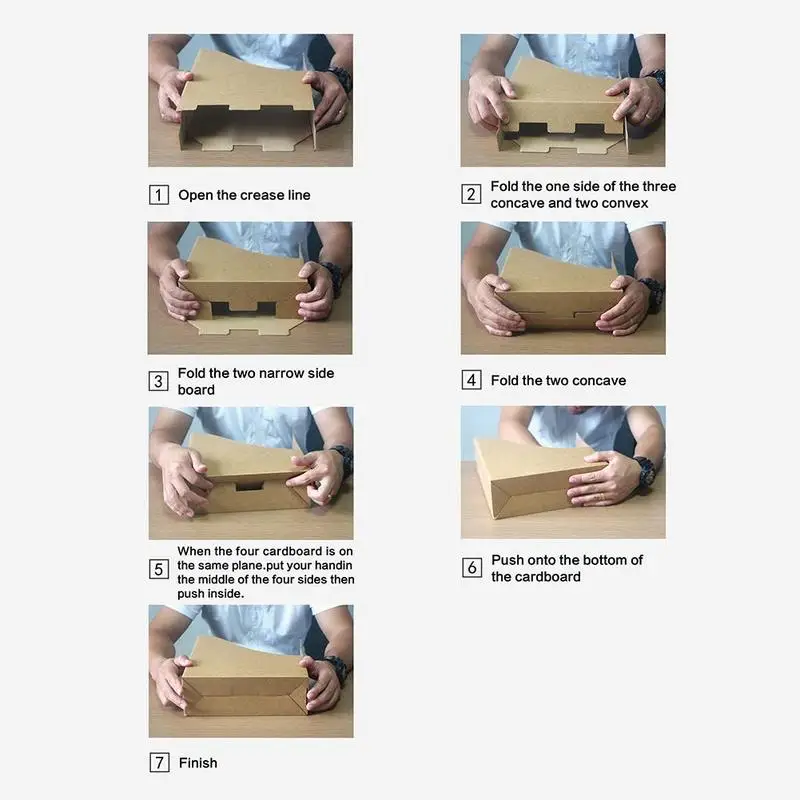 1 Open the crease line

2 Fold the one side of the three concave and two convex

3 Fold the two narrow side board

4 Fold the two concave

5 When the four cardboard is on the same plane.put your handin the middle of the four sides then push inside.

6 Push onto the bottom of the cardboard

7 Finish