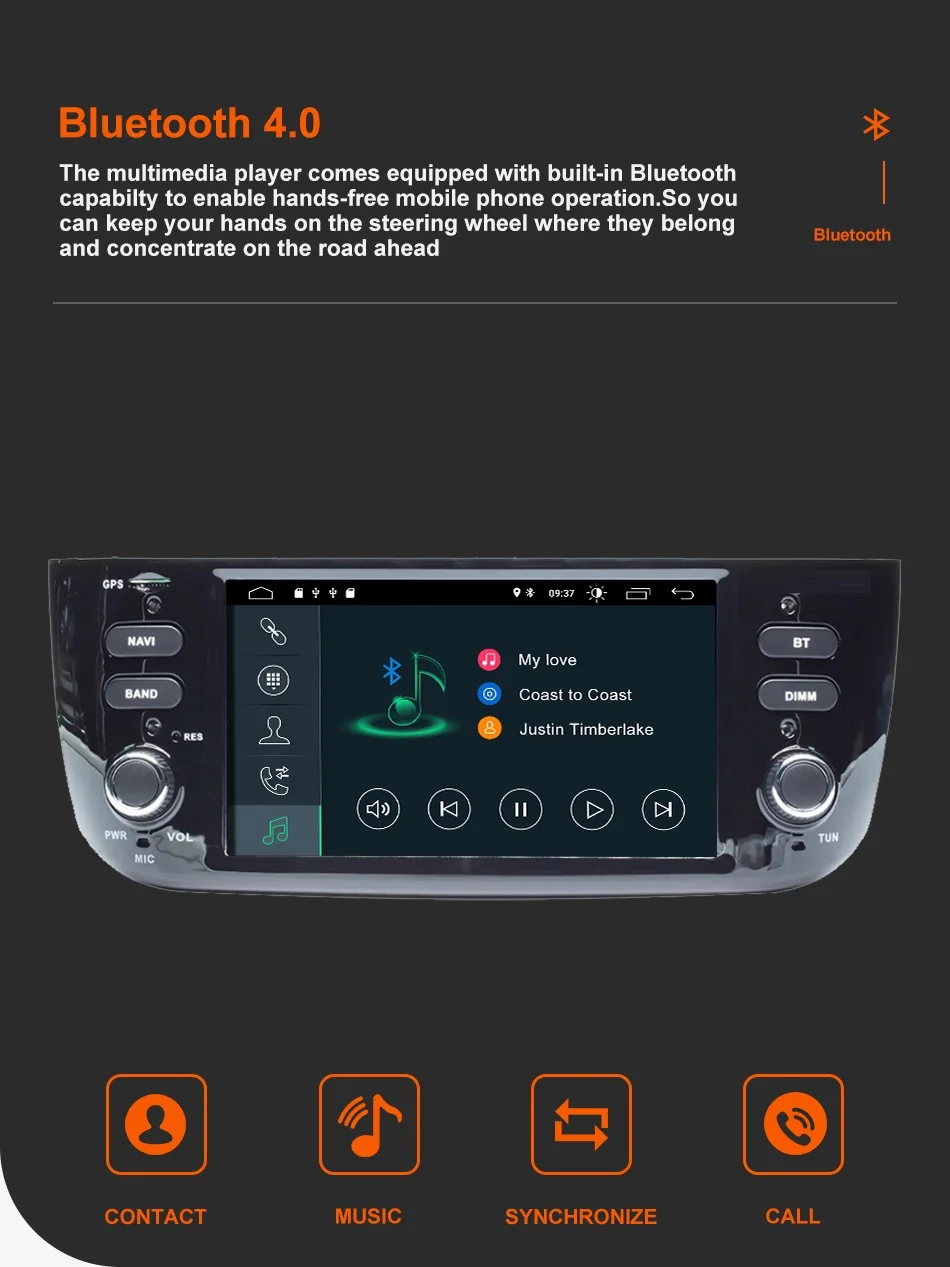 Bluetooth 4.0

The multimedia player comes equipped with built-in Bluetooth capabilty to enable hands-free mobile phone operation.So you can keep your hands on the steering wheel where they belong and concentrate on the road ahead

Bluetooth

GPS
NAVI
BAND
RES
PWR
VOL
MIC

09:37

My love
Coast to Coast
Justin Timberlake

BT
DIMM
TUN

CONTACT
MUSIC
SYNCHRONIZE
CALL