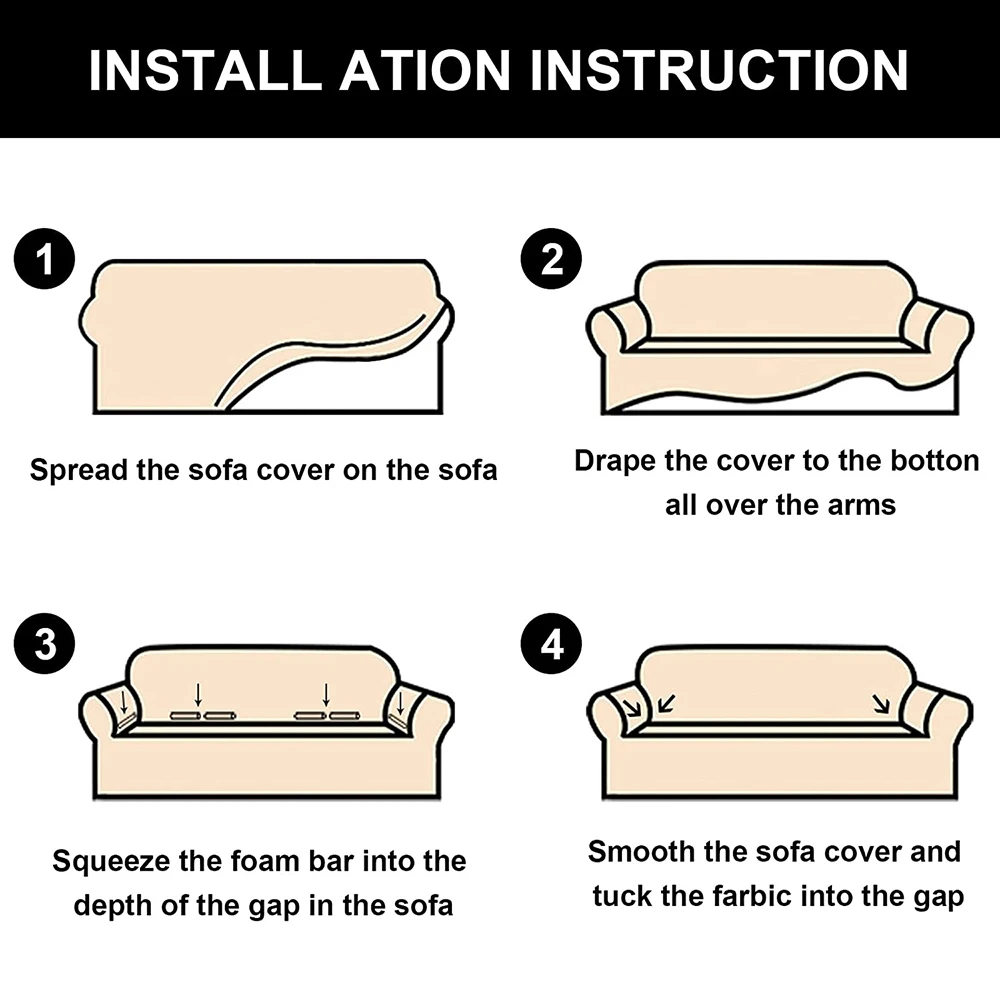 INSTALL ATION INSTRUCTION

1

Spread the sofa cover on the sofa

2

Drape the cover to the botton all over the arms

3

Squeeze the foam bar into the depth of the gap in the sofa

4

Smooth the sofa cover and tuck the farbic into the gap