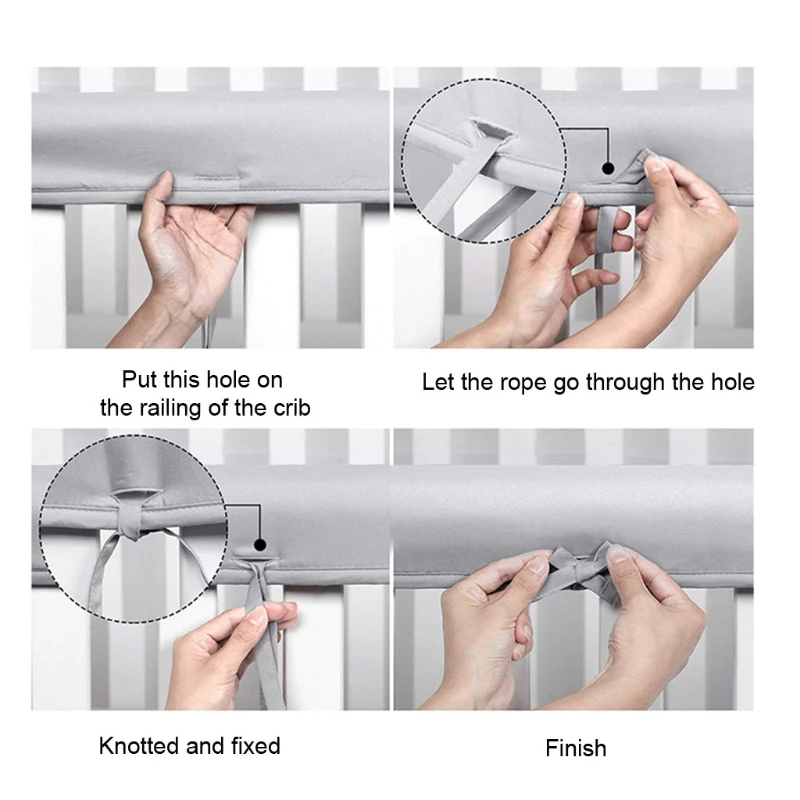 Put this hole on the railing of the crib

Let the rope go through the hole

Knotted and fixed

Finish