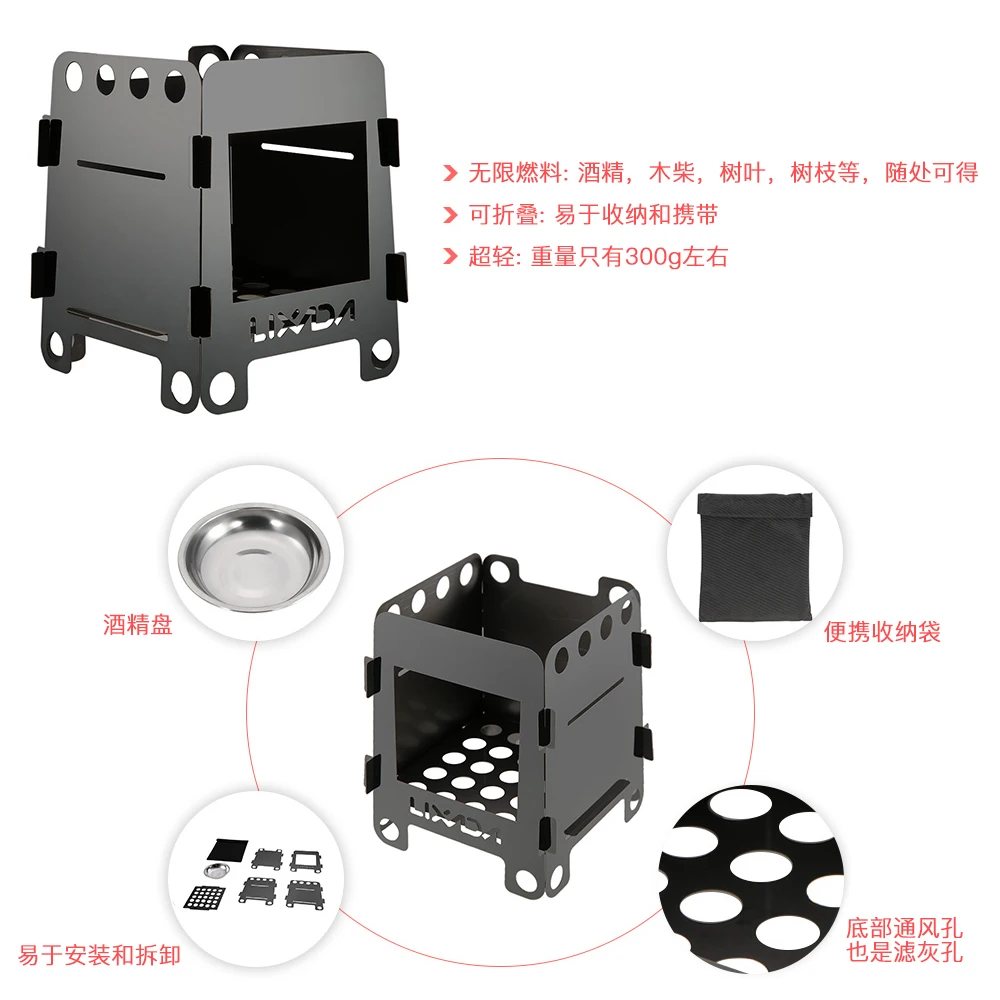 LIXADA

无限燃料: 酒精，木柴，树叶，树枝等，随处可得

可折叠: 易于收纳和携带

超轻: 重量只有300g左右

酒精盘

便携收纳袋

LIXADA

易于安装和拆卸

底部通风孔
也是滤灰孔