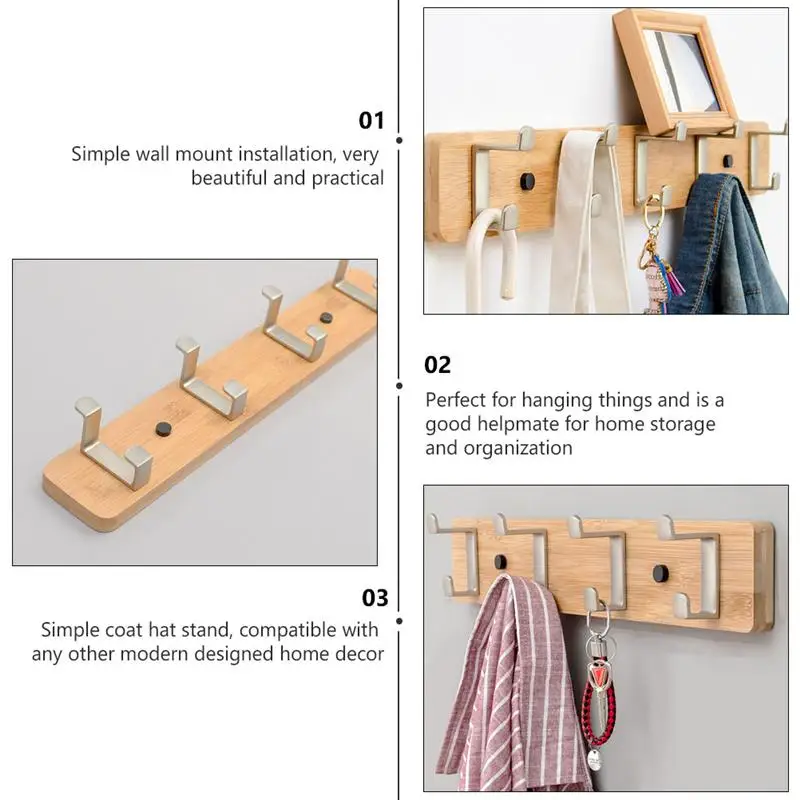 01
Simple wall mount installation, very beautiful and practical

02
Perfect for hanging things and is a good helpmate for home storage and organization

03
Simple coat hat stand, compatible with any other modern designed home decor