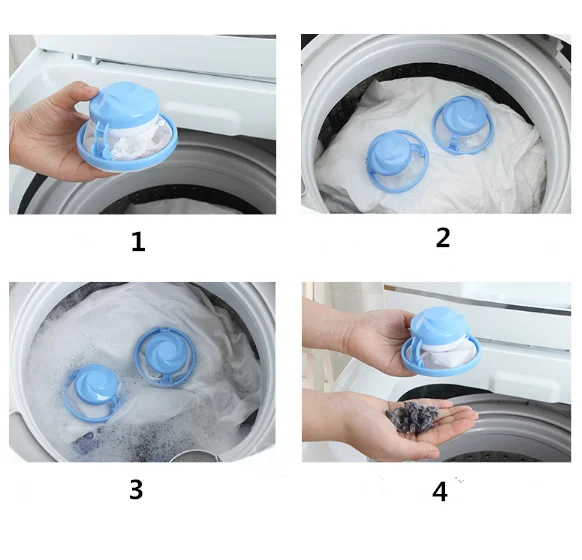 1

2

3

4