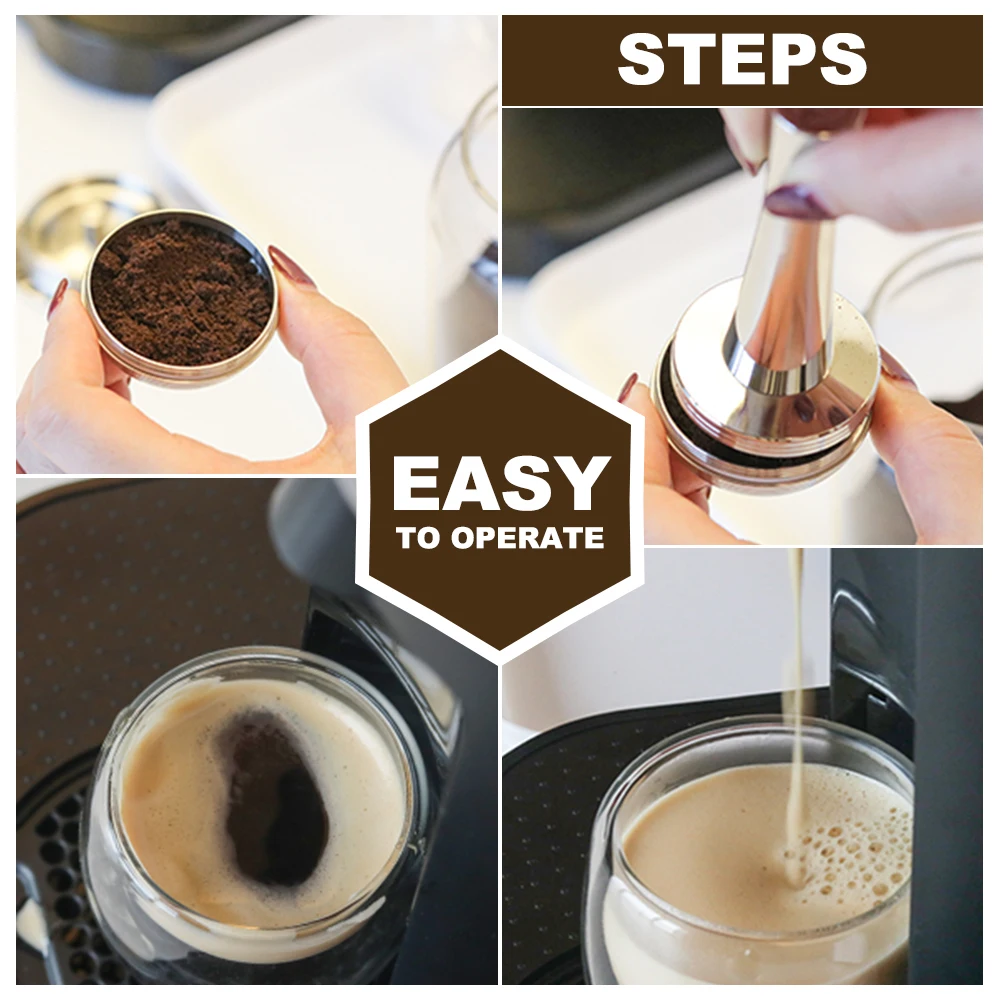 STEPS

EASY
TO OPERATE