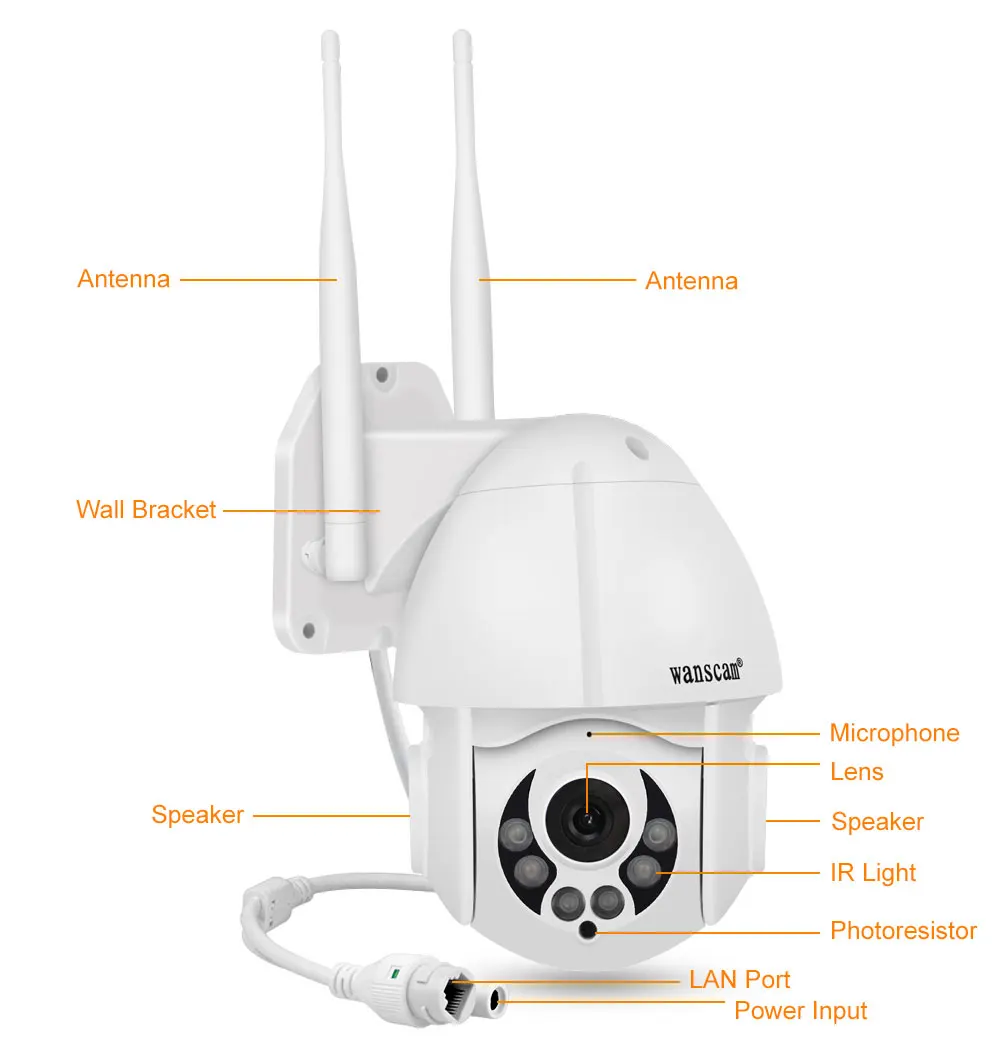 Antenna
Antenna
Wall Bracket
wanscam®
Microphone
Lens
Speaker
Speaker
IR Light
Photoresistor
LAN Port
Power Input