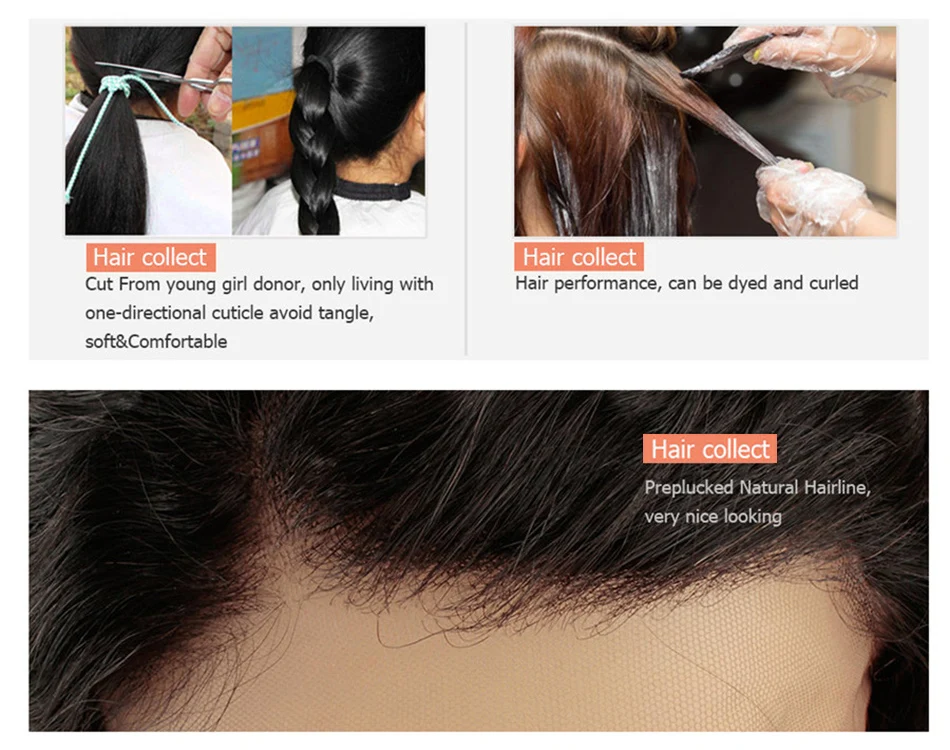 Hair collect
Cut From young girl donor, only living with one-directional cuticle avoid tangle, soft&Comfortable

Hair collect
Hair performance, can be dyed and curled

Hair collect
Preplucked Natural Hairline, very nice looking