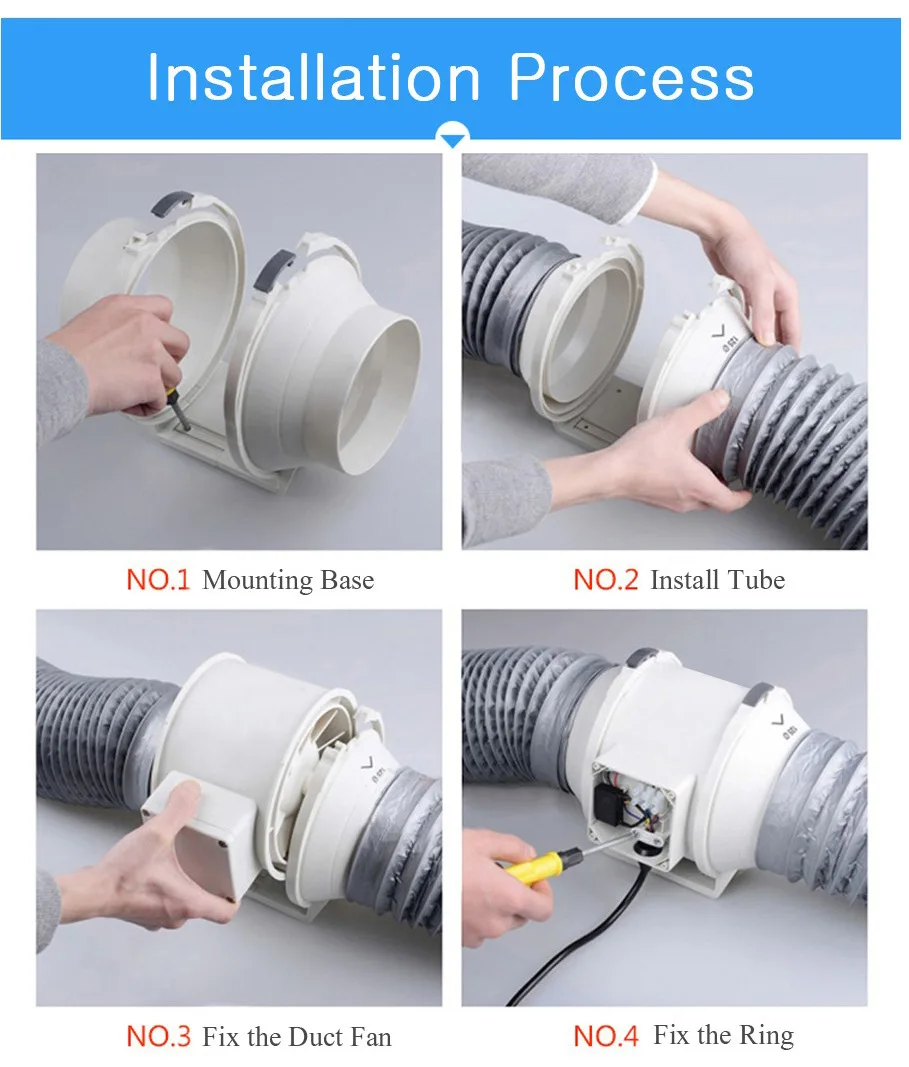 Installation Process

NO.1 Mounting Base

NO.2 Install Tube

NO.3 Fix the Duct Fan

NO.4 Fix the Ring