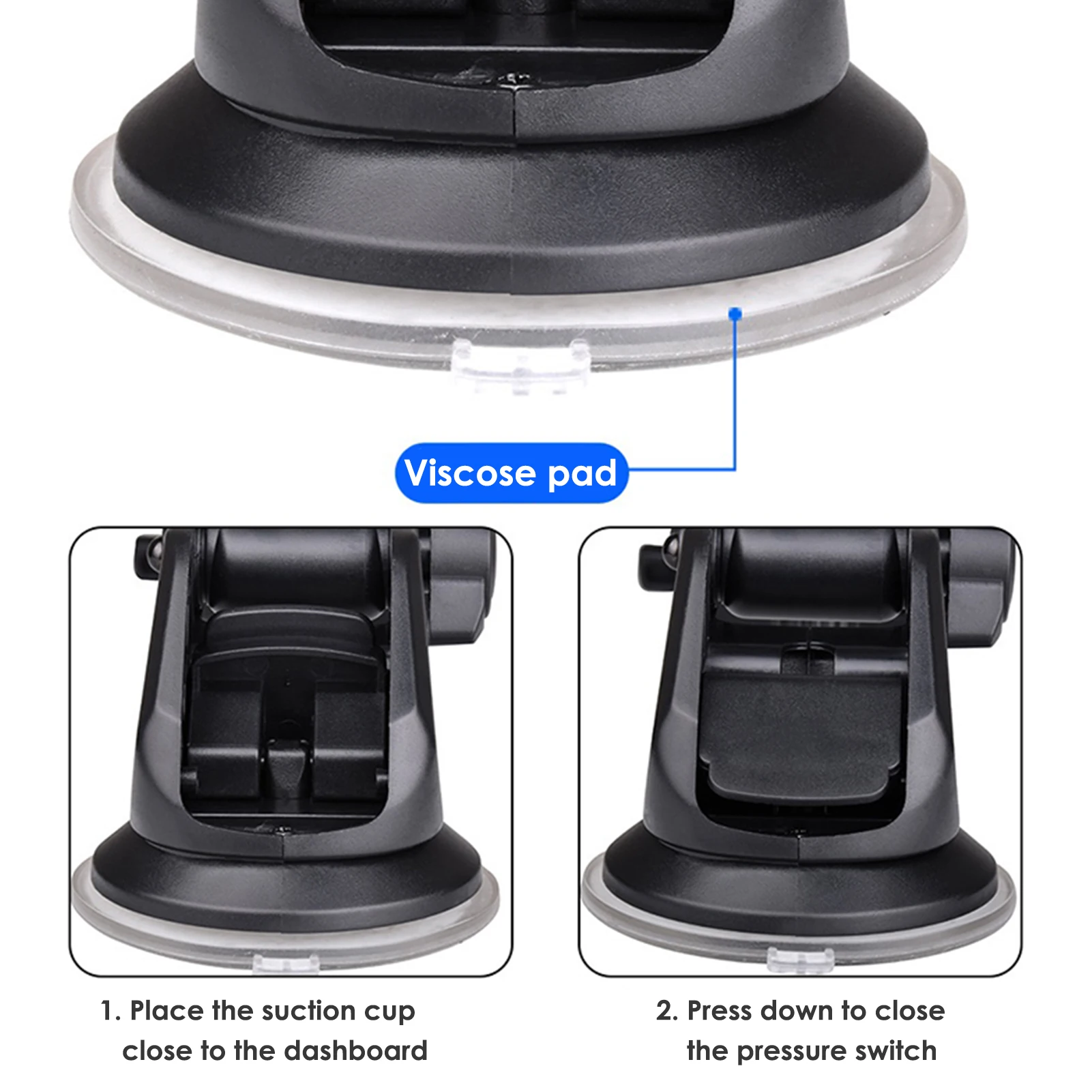 Viscose pad

1. Place the suction cup close to the dashboard

2. Press down to close the pressure switch