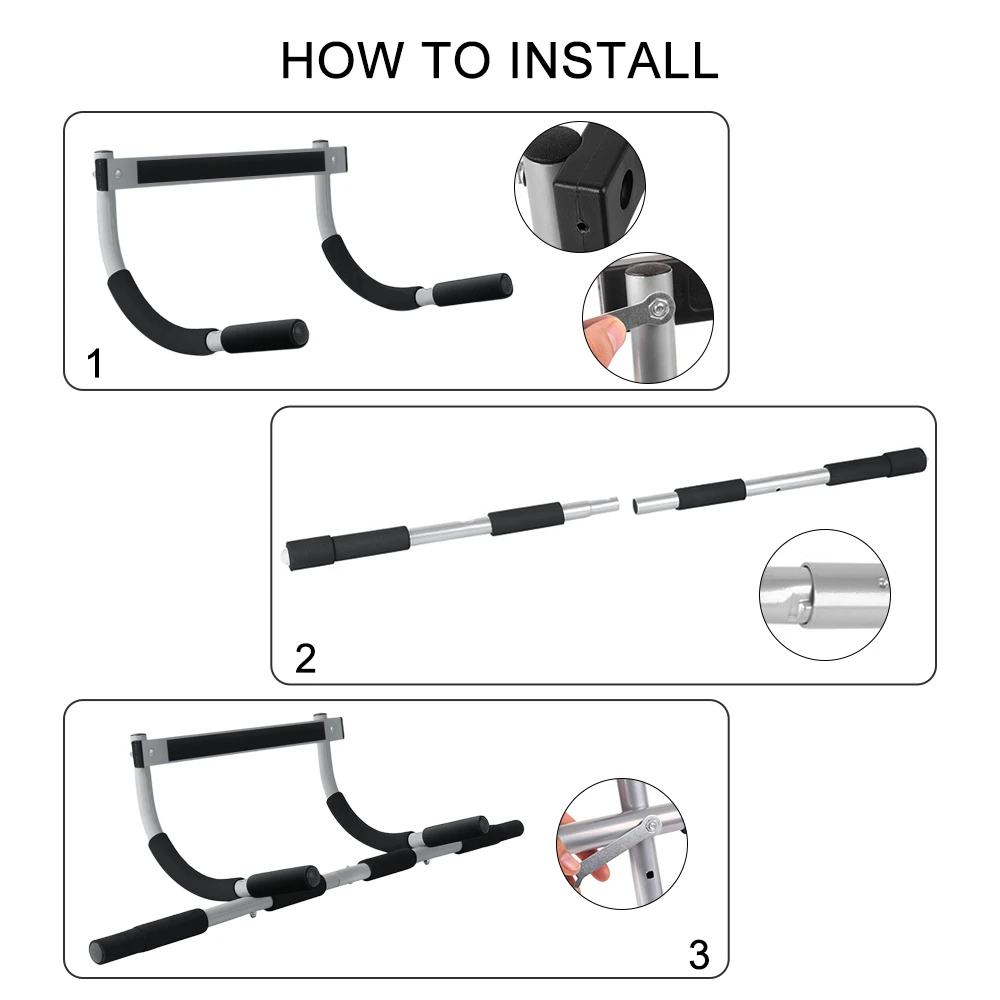 HOW TO INSTALL

1

2

3