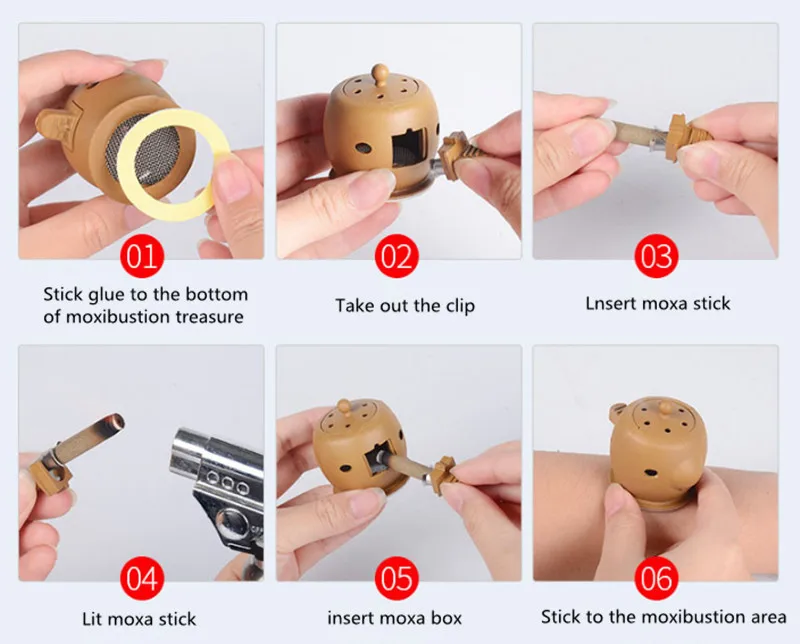 01

Stick glue to the bottom of moxibustion treasure

02

Take out the clip

03

Lnsert moxa stick

04

Lit moxa stick

05

insert moxa box

06

Stick to the moxibustion area