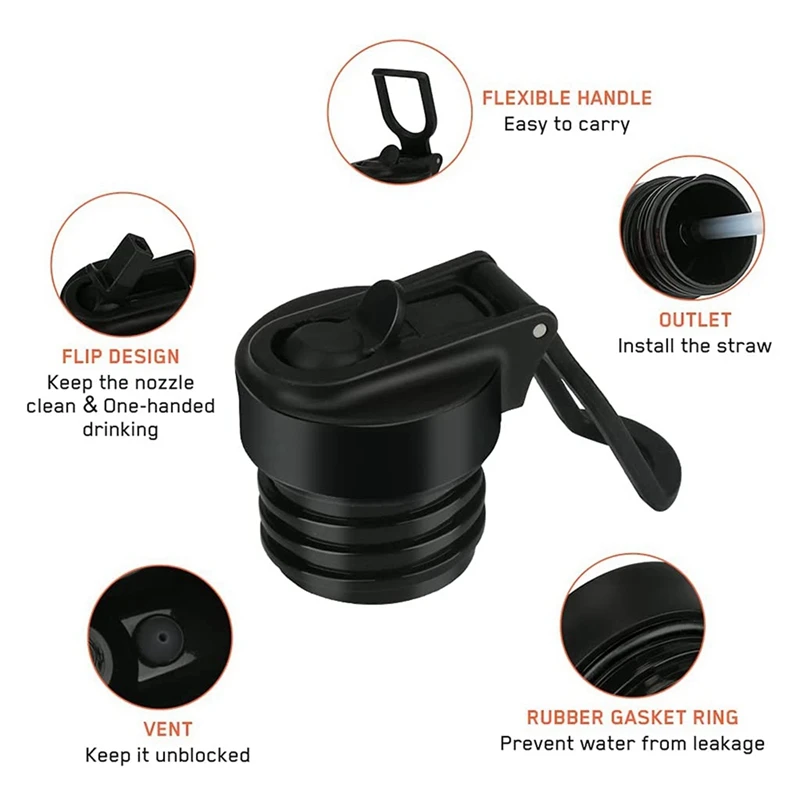 FLEXIBLE HANDLE
Easy to carry

FLIP DESIGN
Keep the nozzle clean & One-handed drinking

OUTLET
Install the straw

VENT
Keep it unblocked

RUBBER GASKET RING
Prevent water from leakage