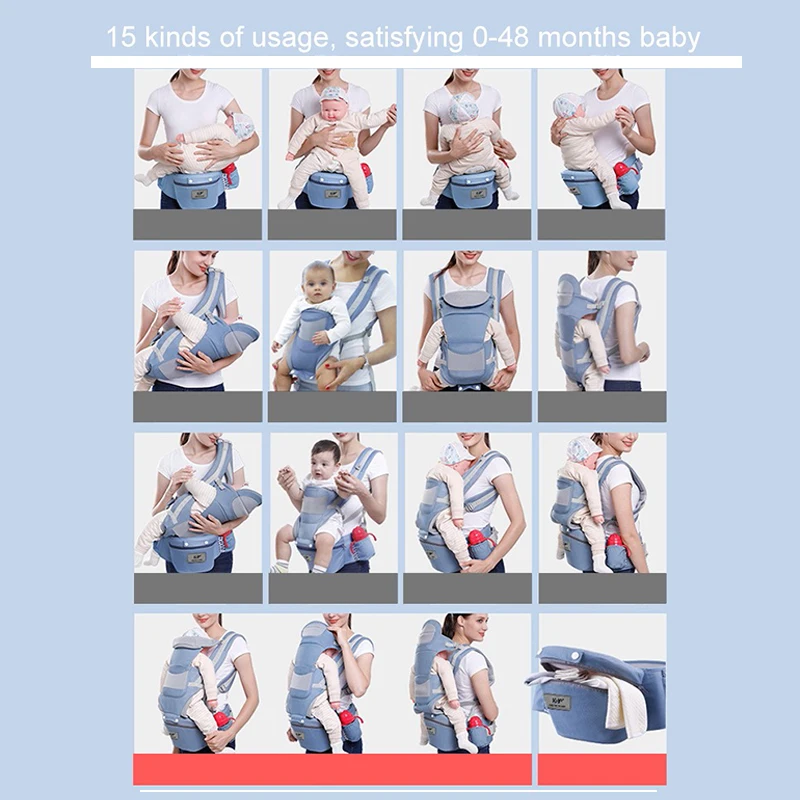 15 kinds of usage, satisfying 0-48 months baby