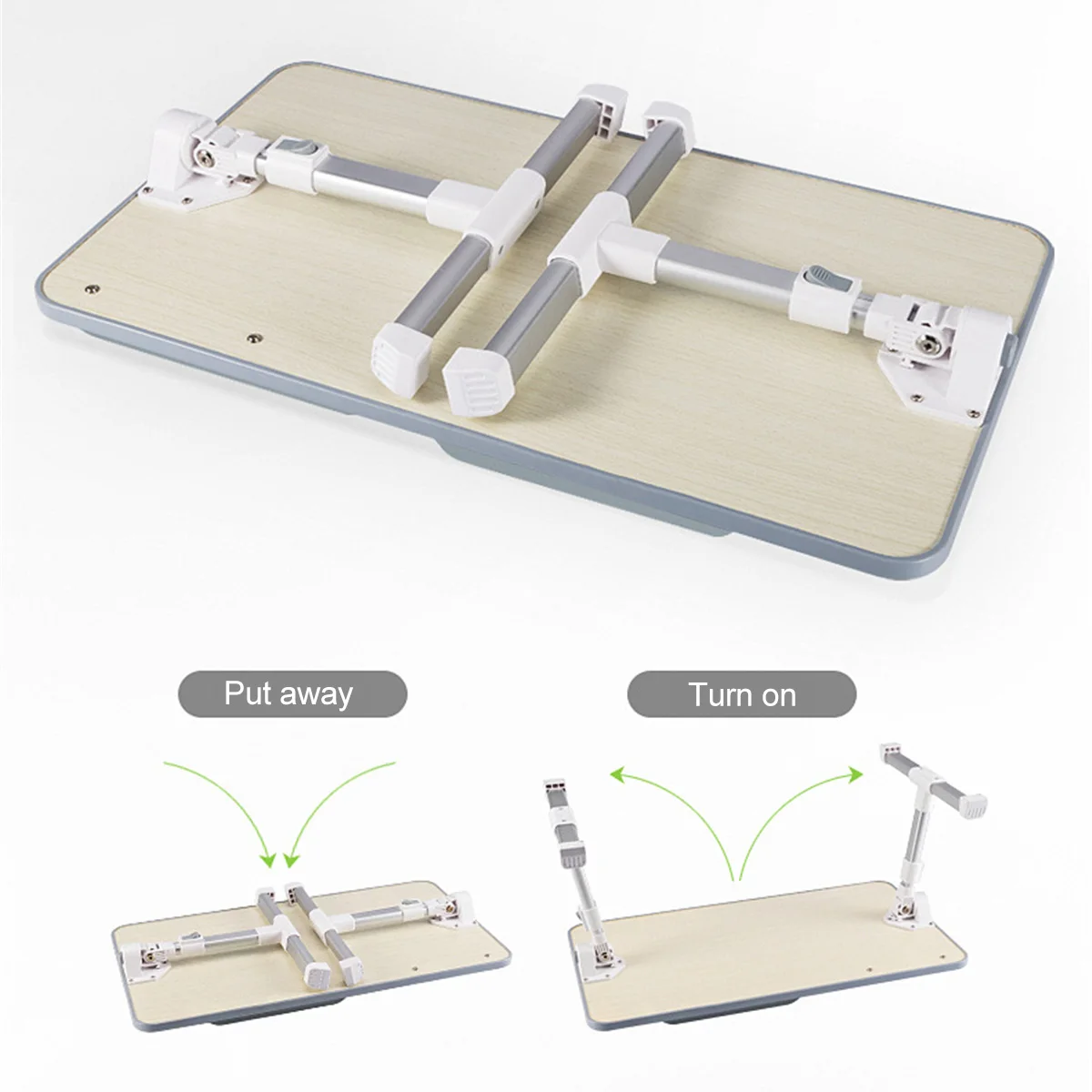 Put away

Turn on