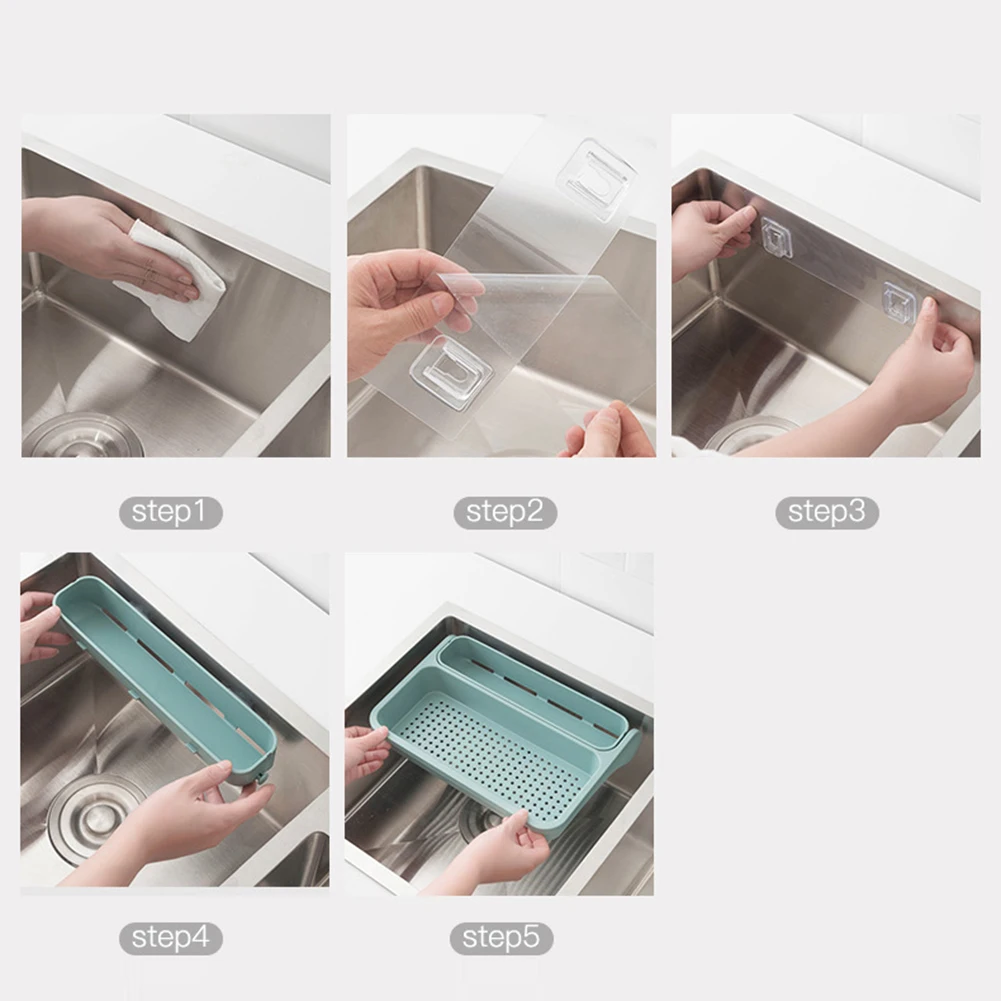 step1

step2

step3

step4

step5