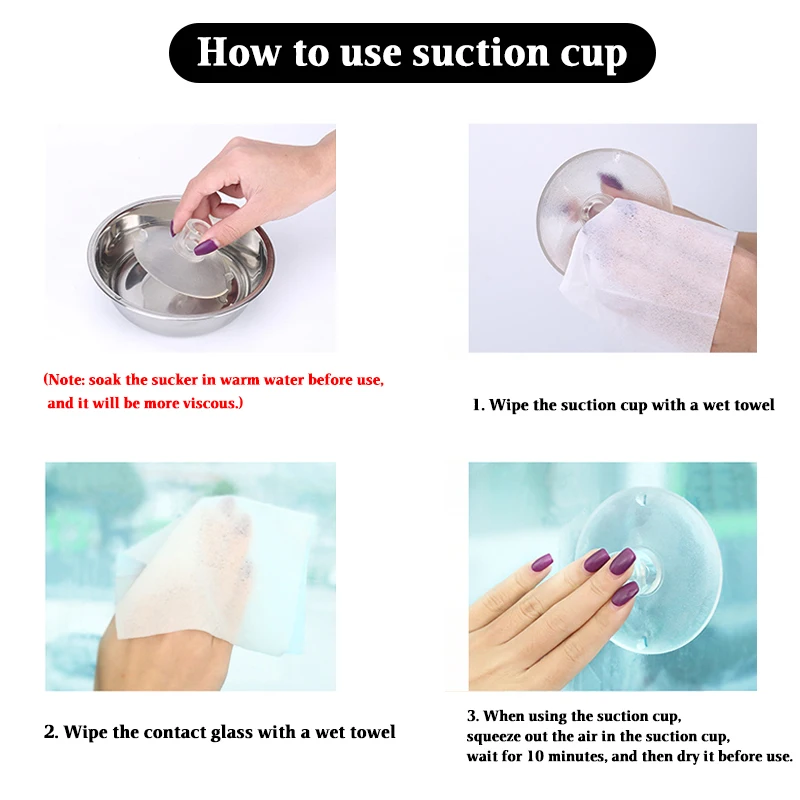 How to use suction cup

(Note: soak the sucker in warm water before use, and it will be more viscous.)

1. Wipe the suction cup with a wet towel

2. Wipe the contact glass with a wet towel

3. When using the suction cup, squeeze out the air in the suction cup, wait for 10 minutes, and then dry it before use.