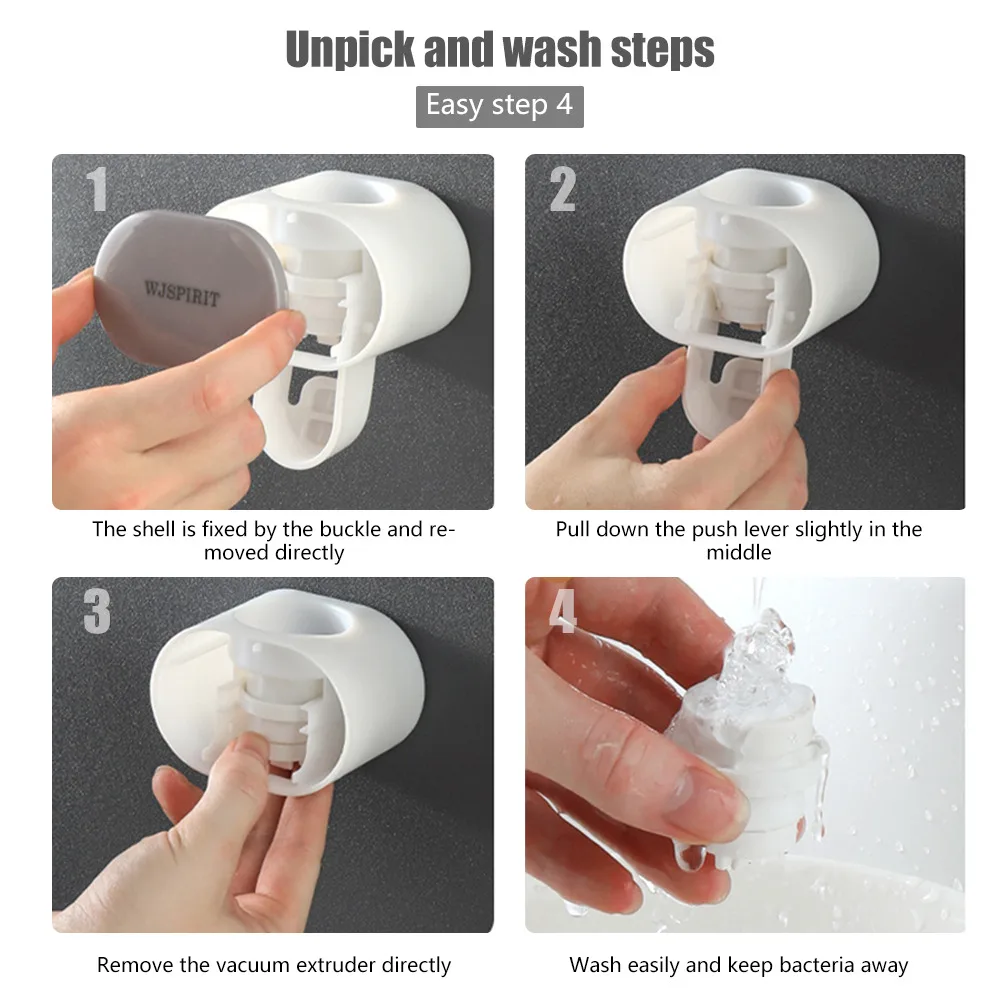 Unpick and wash steps

Easy step 4

1

WJSPIRIT

The shell is fixed by the buckle and removed directly

2

Pull down the push lever slightly in the middle

3

Remove the vacuum extruder directly

4

Wash easily and keep bacteria away