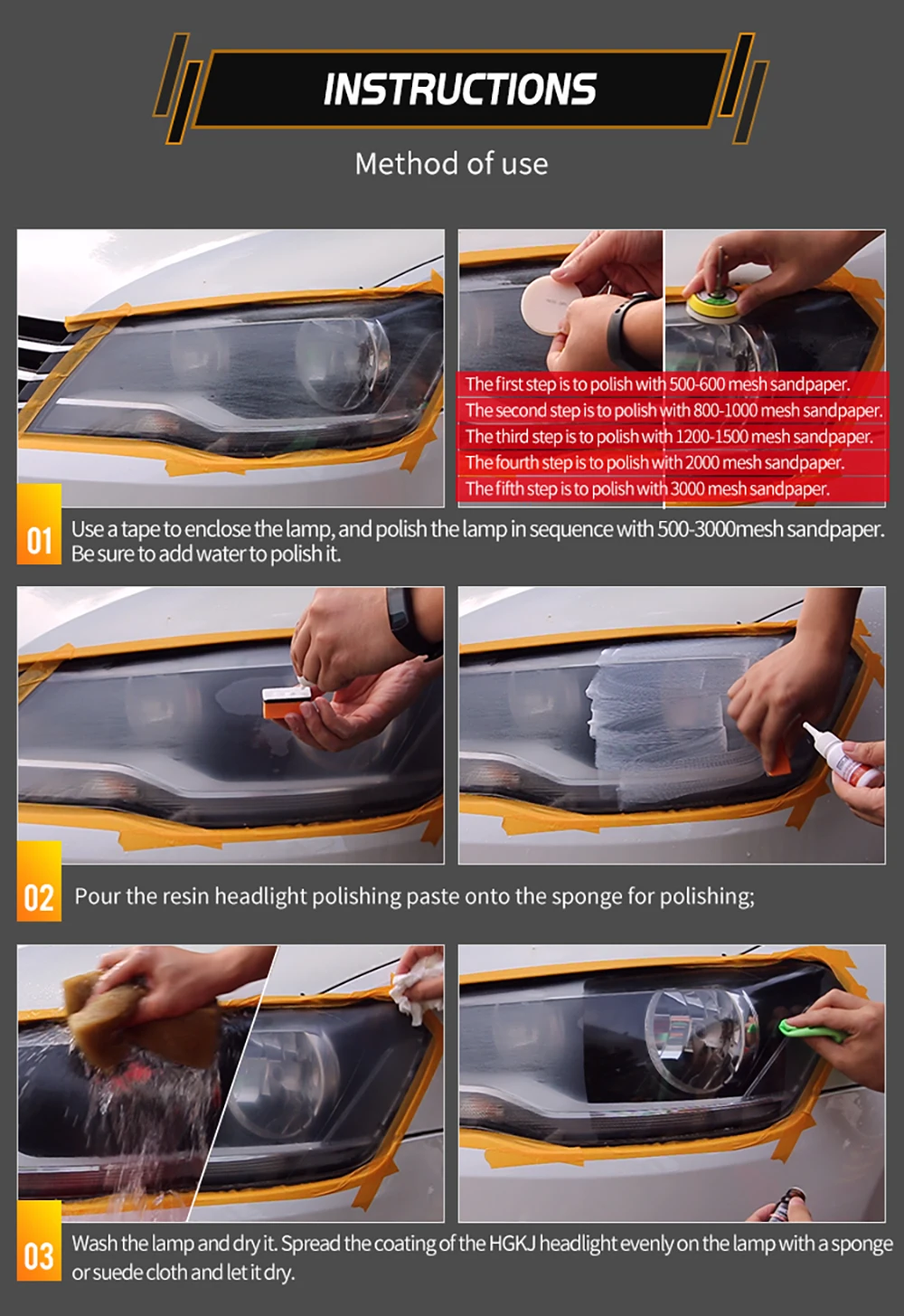 INSTRUCTIONS

Method of use

The first step is to polish with 500-600 mesh sandpaper.
The second step is to polish with 800-1000 mesh sandpaper.
The third step is to polish with 1200-1500 mesh sandpaper.
The fourth step is to polish with 2000 mesh sandpaper.
The fifth step is to polish with 3000 mesh sandpaper.

01 Use a tape to enclose the lamp, and polish the lamp in sequence with 500-3000mesh sandpaper. Be sure to add water to polish it.

02 Pour the resin headlight polishing paste onto the sponge for polishing;

03 Wash the lamp and dry it. Spread the coating of the HGKJ headlight evenly on the lamp with a sponge or suede cloth and let it dry.