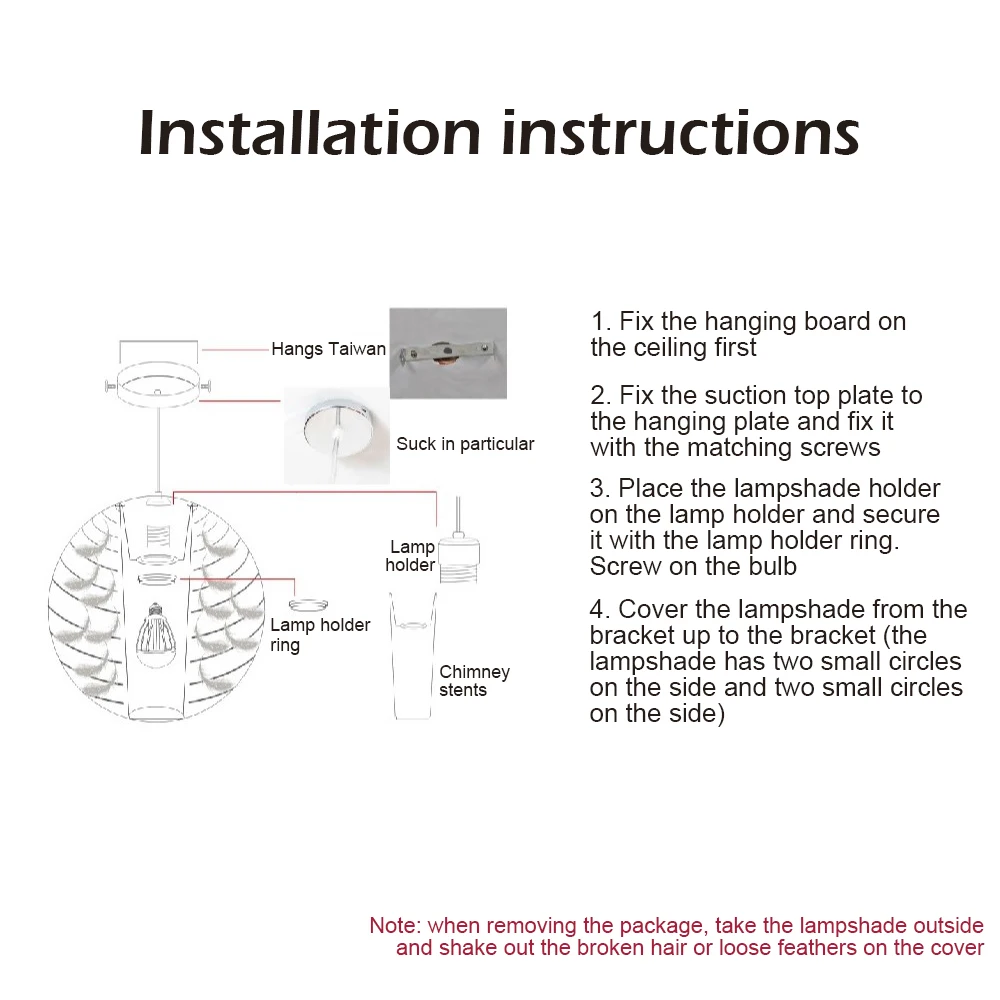 Installation instructions

Hangs Taiwan

Suck in particular

Lamp holder

Lamp holder ring

Chimney stents

1. Fix the hanging board on the ceiling first

2. Fix the suction top plate to the hanging plate and fix it with the matching screws

3. Place the lampshade holder on the lamp holder and secure it with the lamp holder ring. Screw on the bulb

4. Cover the lampshade from the bracket up to the bracket (the lampshade has two small circles on the side and two small circles on the side)

Note: when removing the package, take the lampshade outside and shake out the broken hair or loose feathers on the cover