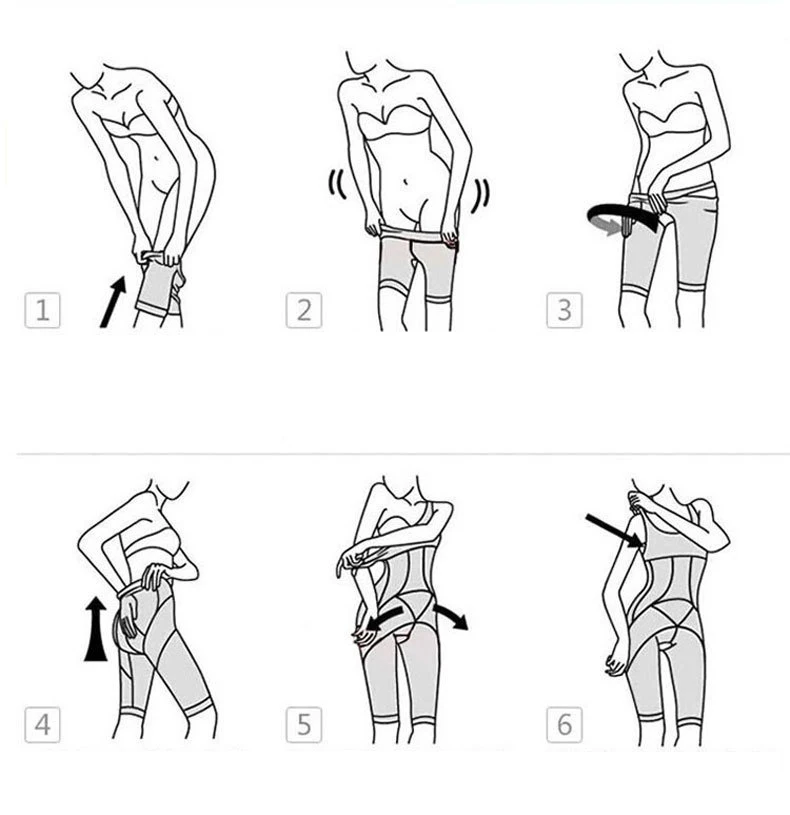 1

2

3

4

5

6