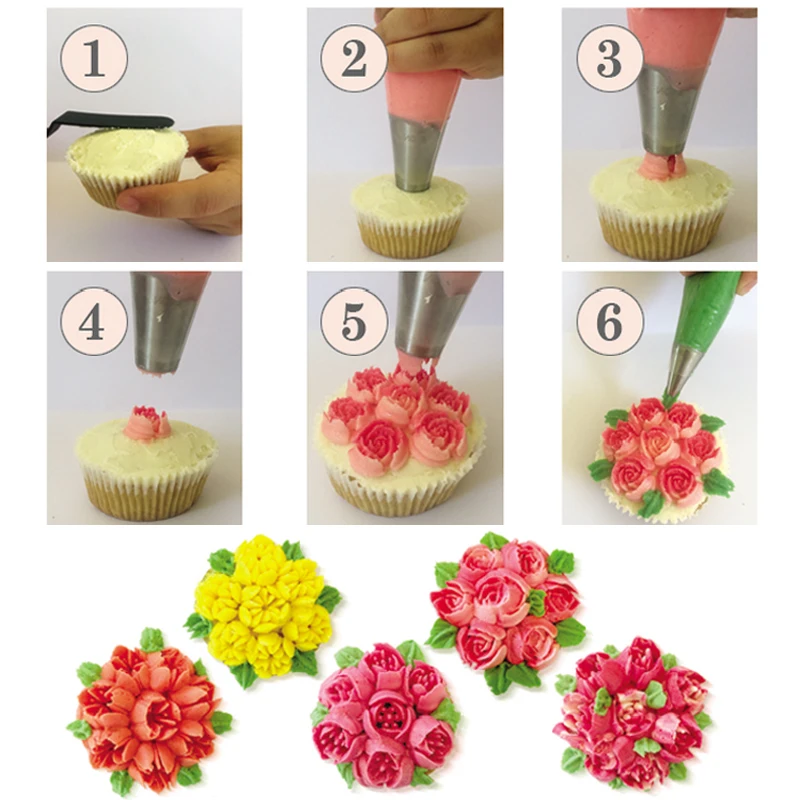 1

2

3

4

5

6