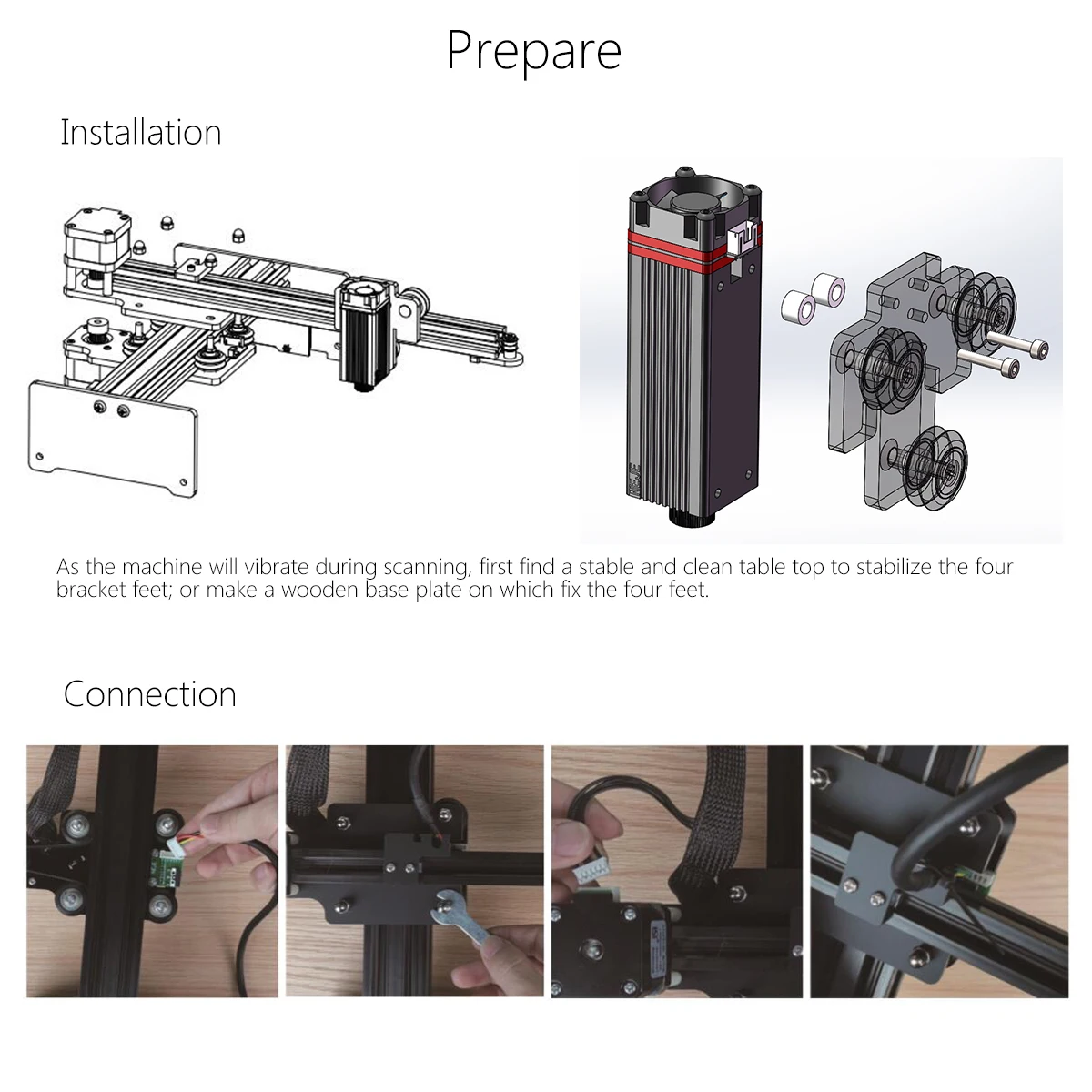 Prepare

Installation

As the machine will vibrate during scanning, first find a stable and clean table top to stabilize the four bracket feet; or make a wooden base plate on which fix the four feet.

Connection