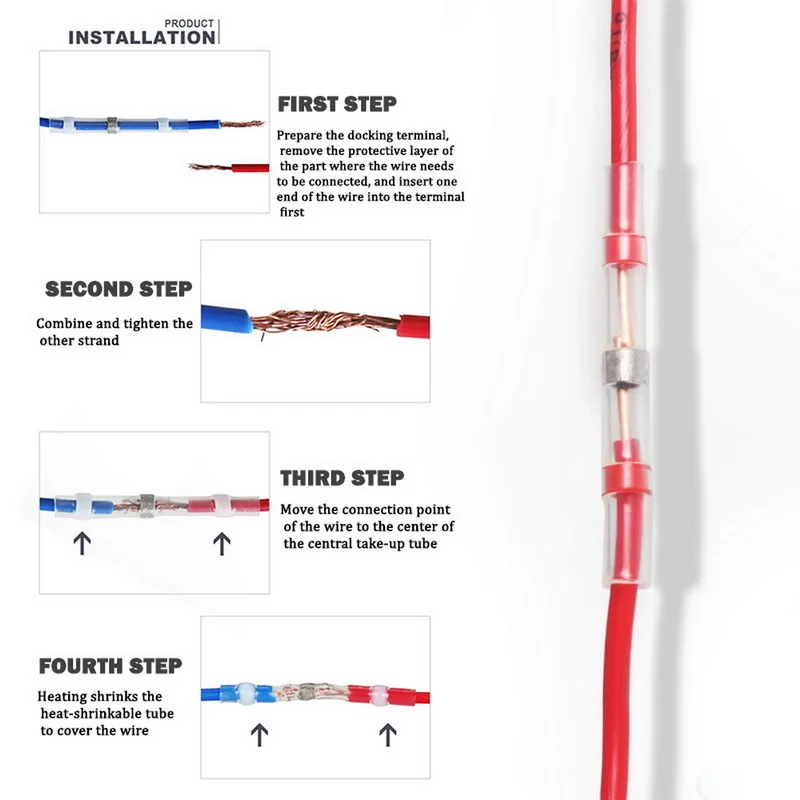 PRODUCT
INSTALLATION

FIRST STEP

Prepare the docking terminal, remove the protective layer of the part where the wire needs to be connected, and insert one end of the wire into the terminal first

SECOND STEP

Combine and tighten the other strand

THIRD STEP

Move the connection point of the wire to the center of the central take-up tube

FOURTH STEP

Heating shrinks the heat-shrinkable tube to cover the wire