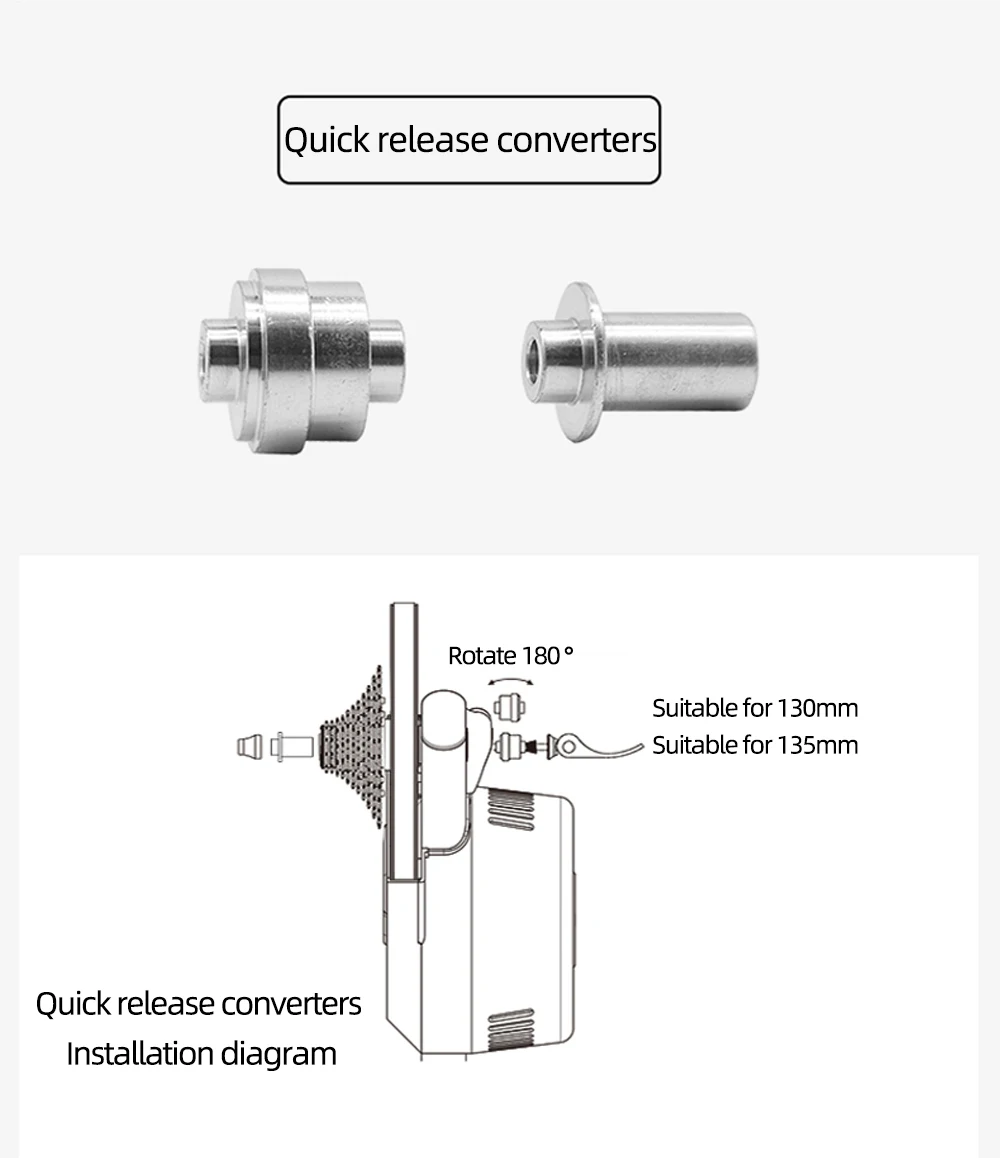 Quick release converters

Rotate 180 °

Suitable for 130mm
Suitable for 135mm

Quick release converters
Installation diagram