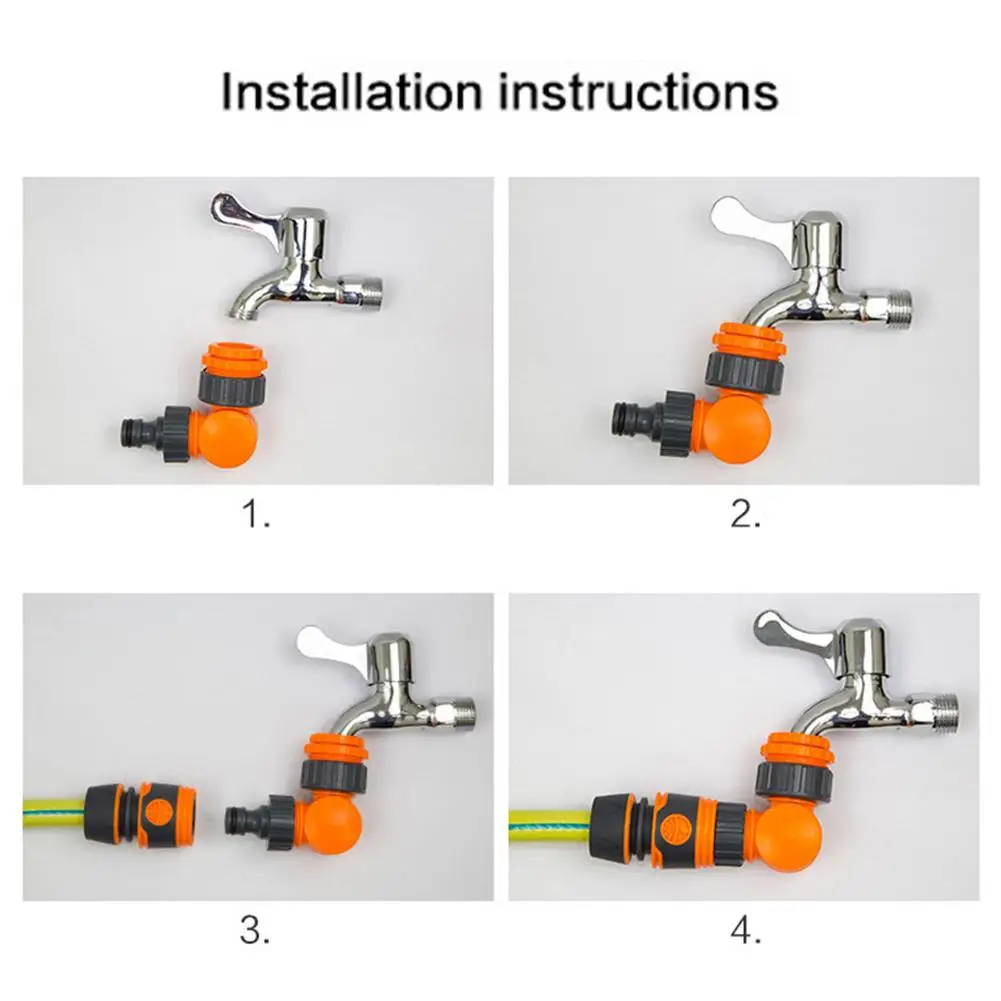 Installation instructions

1.

2.

3.

4.