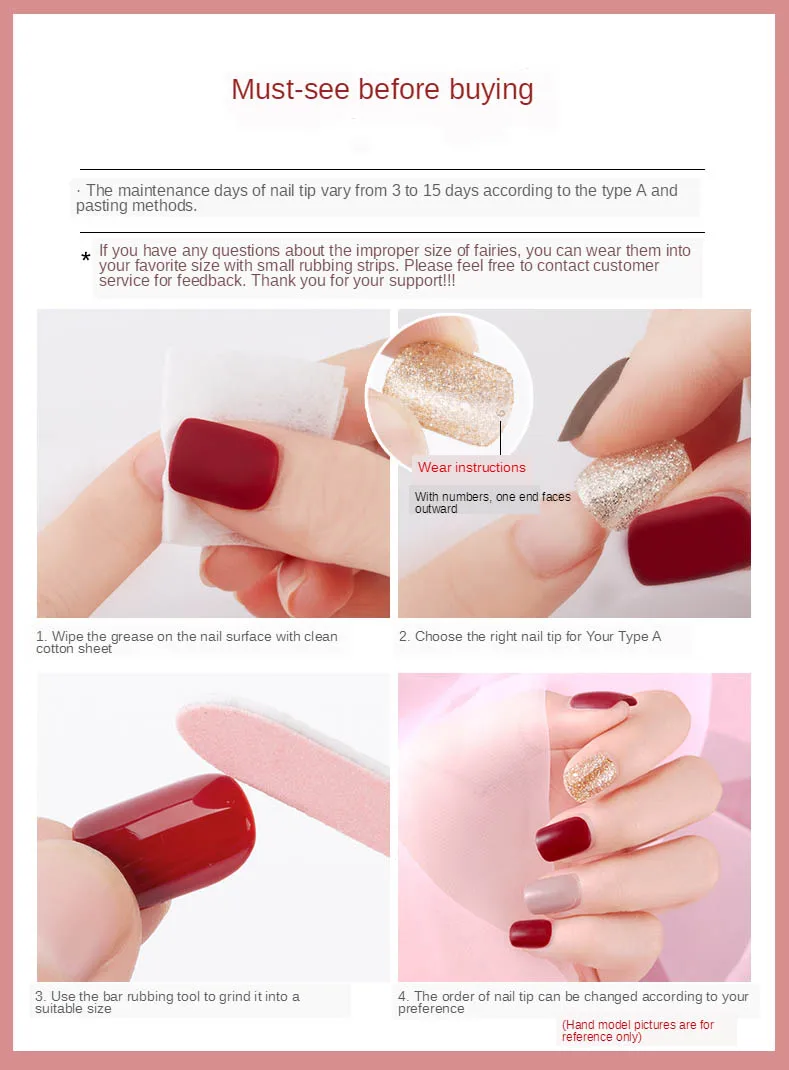 Must-see before buying

· The maintenance days of nail tip vary from 3 to 15 days according to the type A and pasting methods.

* If you have any questions about the improper size of fairies, you can wear them into your favorite size with small rubbing strips. Please feel free to contact customer service for feedback. Thank you for your support!!!

Wear instructions

With numbers, one end faces outward

1. Wipe the grease on the nail surface with clean cotton sheet

2. Choose the right nail tip for Your Type A

3. Use the bar rubbing tool to grind it into a suitable size

4. The order of nail tip can be changed according to your preference

(Hand model pictures are for reference only)