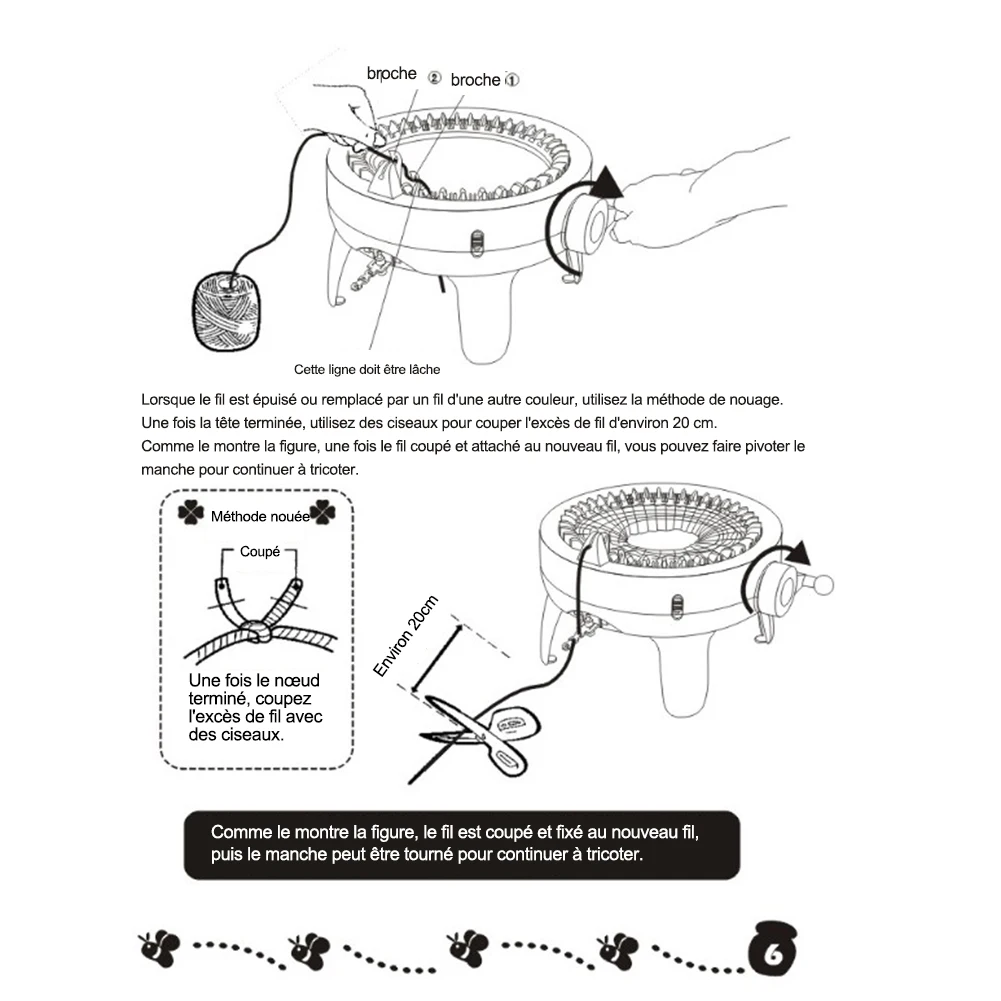 broche ② broche ①

Cette ligne doit être lâche

Lorsque le fil est épuisé ou remplacé par un fil d'une autre couleur, utilisez la méthode de nouage. Une fois la tête terminée, utilisez des ciseaux pour couper l'excès de fil d'environ 20 cm. Comme le montre la figure, une fois le fil coupé et attaché au nouveau fil, vous pouvez faire pivoter le manche pour continuer à tricoter.

Méthode nouée

Coupé

Une fois le nœud terminé, coupez l'excès de fil avec des ciseaux.

Environ 20cm

Comme le montre la figure, le fil est coupé et fixé au nouveau fil, puis le manche peut être tourné pour continuer à tricoter.

6