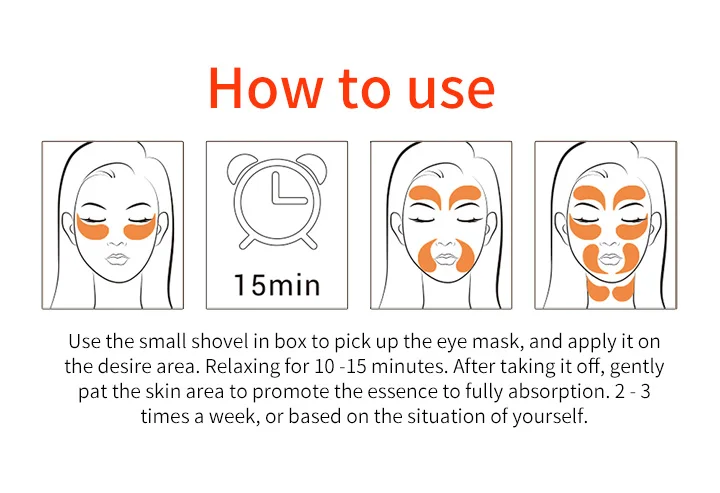 How to use

15min

Use the small shovel in box to pick up the eye mask, and apply it on the desire area. Relaxing for 10 -15 minutes. After taking it off, gently pat the skin area to promote the essence to fully absorption. 2 - 3 times a week, or based on the situation of yourself.