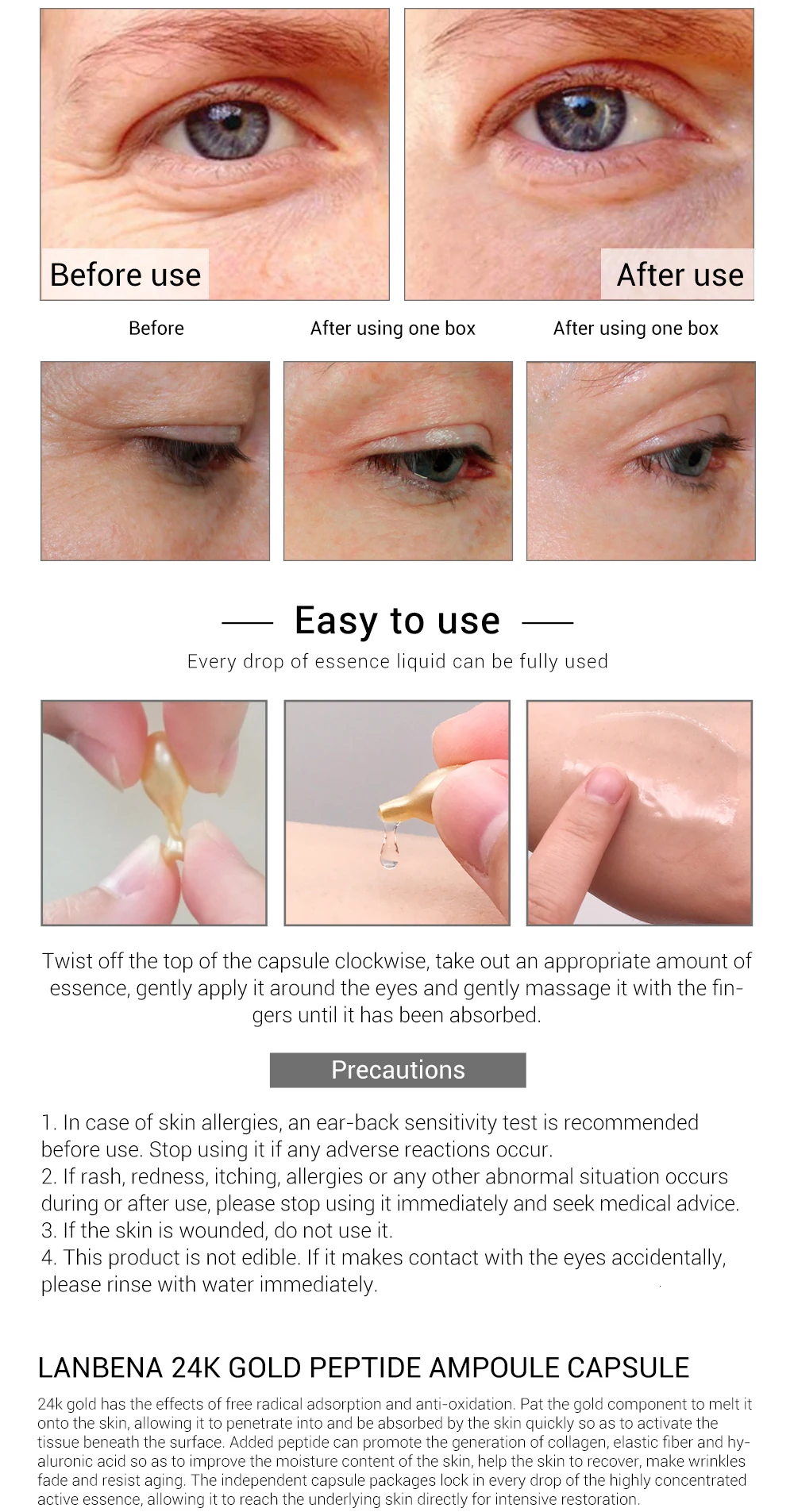 Before use

After use

Before

After using one box

After using one box

Easy to use

Every drop of essence liquid can be fully used

Twist off the top of the capsule clockwise, take out an appropriate amount of essence, gently apply it around the eyes and gently massage it with the fingers until it has been absorbed.

Precautions

1. In case of skin allergies, an ear-back sensitivity test is recommended before use. Stop using it if any adverse reactions occur.
2. If rash, redness, itching, allergies or any other abnormal situation occurs during or after use, please stop using it immediately and seek medical advice.
3. If the skin is wounded, do not use it.
4. This product is not edible. If it makes contact with the eyes accidentally, please rinse with water immediately.

LANBENA 24K GOLD PEPTIDE AMPOULE CAPSULE

24k gold has the effects of free radical adsorption and anti-oxidation. Pat the gold component to melt it onto the skin, allowing it to penetrate into and be absorbed by the skin quickly so as to activate the tissue beneath the surface. Added peptide can promote the generation of collagen, elastic fiber and hyaluronic acid so as to improve the moisture content of the skin, help the skin to recover, make wrinkles fade and resist aging. The independent capsule packages lock in every drop of the highly concentrated active essence, allowing it to reach the underlying skin directly for intensive restoration.