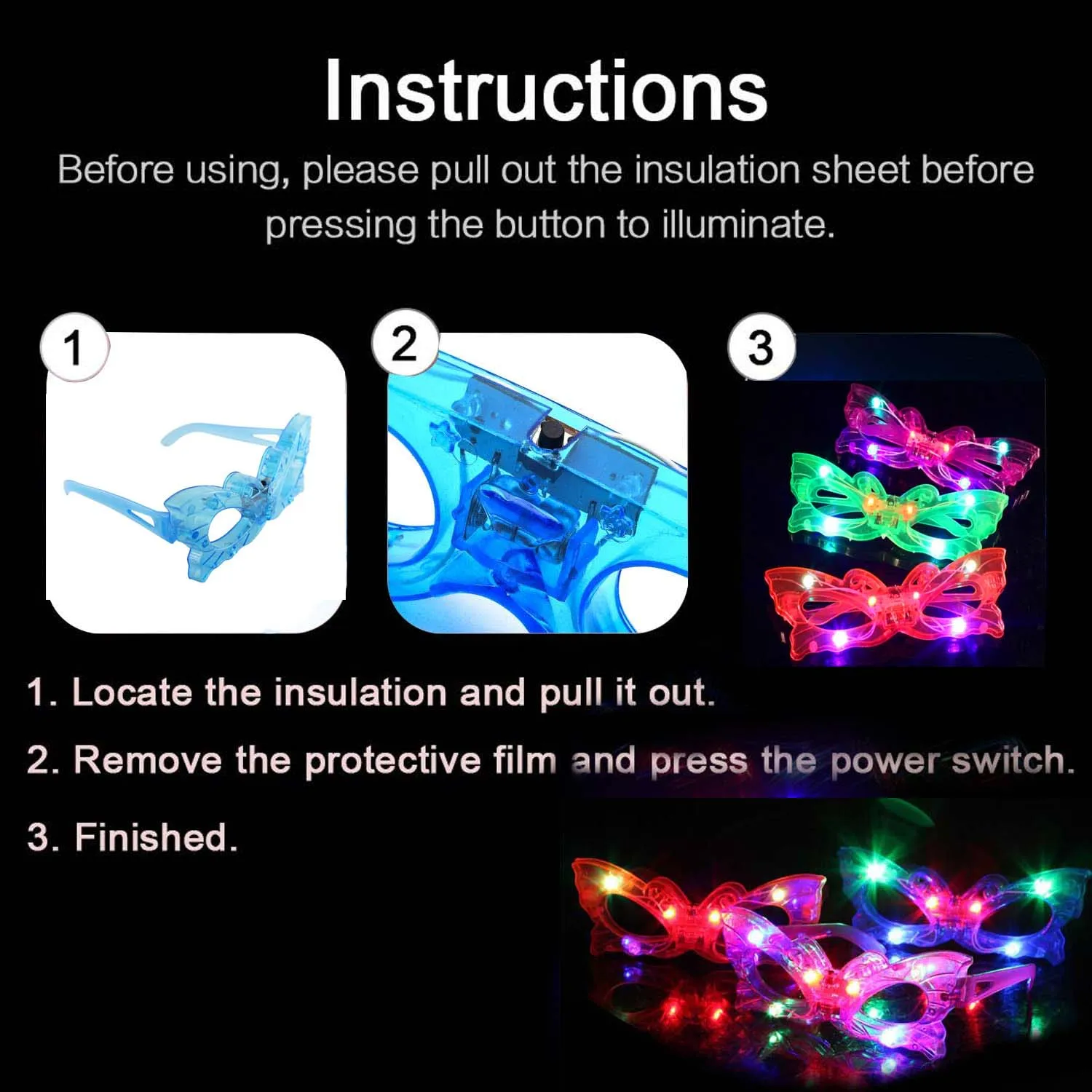 Instructions

Before using, please pull out the insulation sheet before pressing the button to illuminate.

1

2

3

1. Locate the insulation and pull it out.

2. Remove the protective film and press the power switch.

3. Finished.