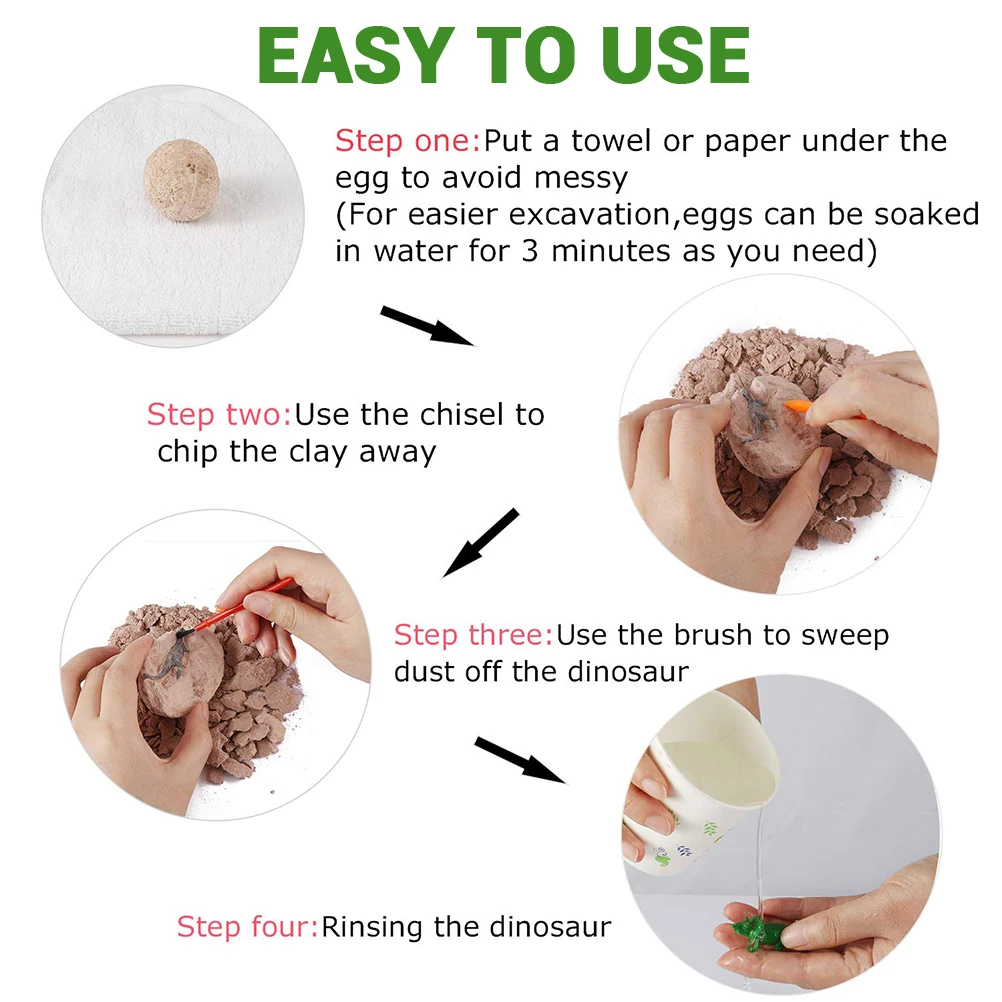 EASY TO USE

Step one:Put a towel or paper under the egg to avoid messy
(For easier excavation,eggs can be soaked in water for 3 minutes as you need)

Step two:Use the chisel to chip the clay away

Step three:Use the brush to sweep dust off the dinosaur

Step four:Rinsing the dinosaur