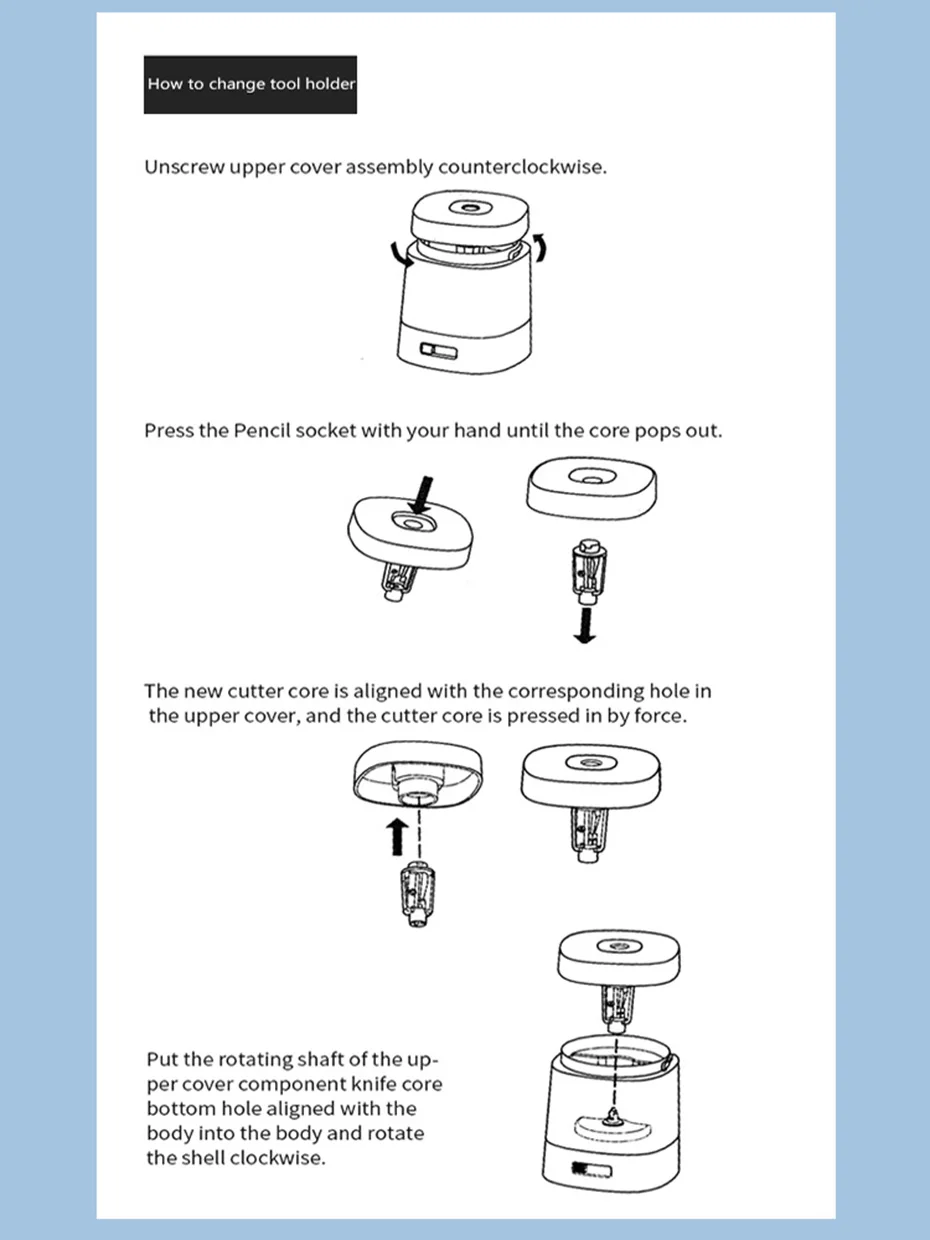 How to change tool holder

Unscrew upper cover assembly counterclockwise.

Press the Pencil socket with your hand until the core pops out.

The new cutter core is aligned with the corresponding hole in the upper cover, and the cutter core is pressed in by force.

Put the rotating shaft of the upper cover component knife core bottom hole aligned with the body into the body and rotate the shell clockwise.