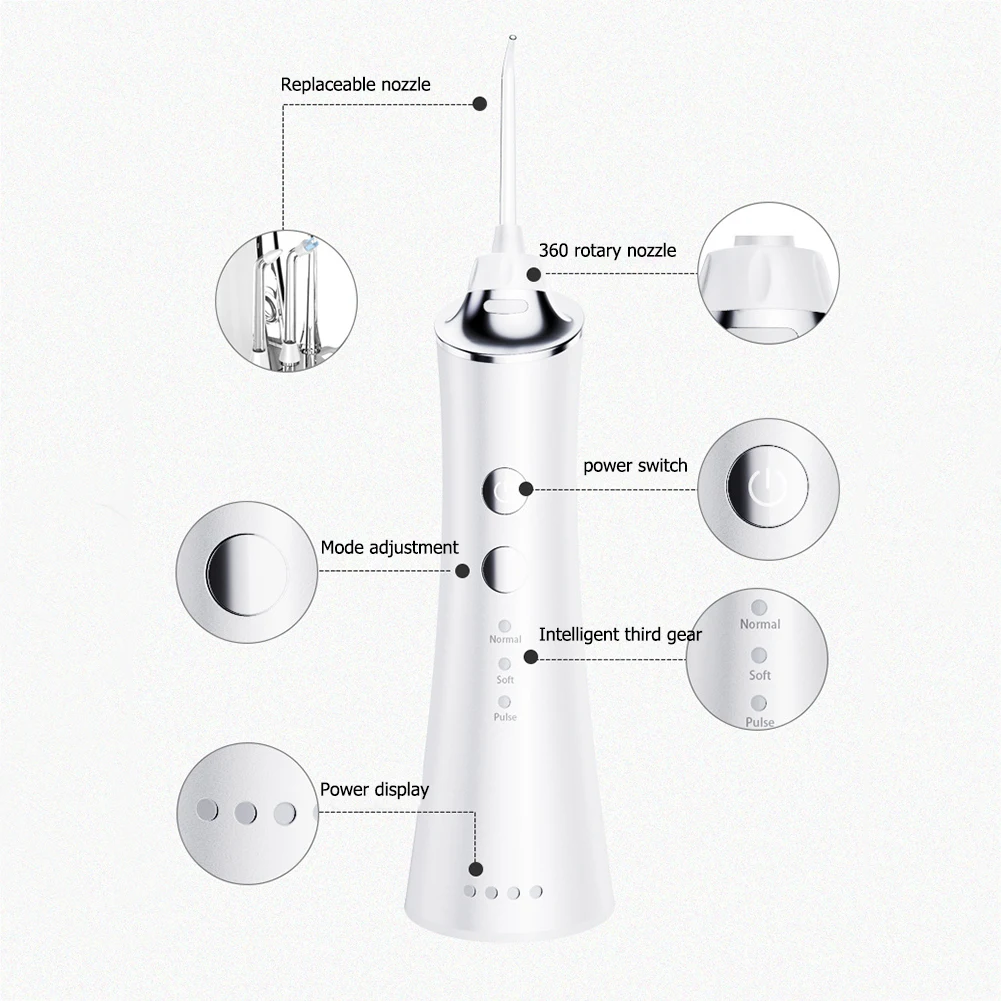 Replaceable nozzle

360 rotary nozzle

power switch

Mode adjustment

Normal
Soft
Pulse

Intelligent third gear

Normal
Soft
Pulse

Power display