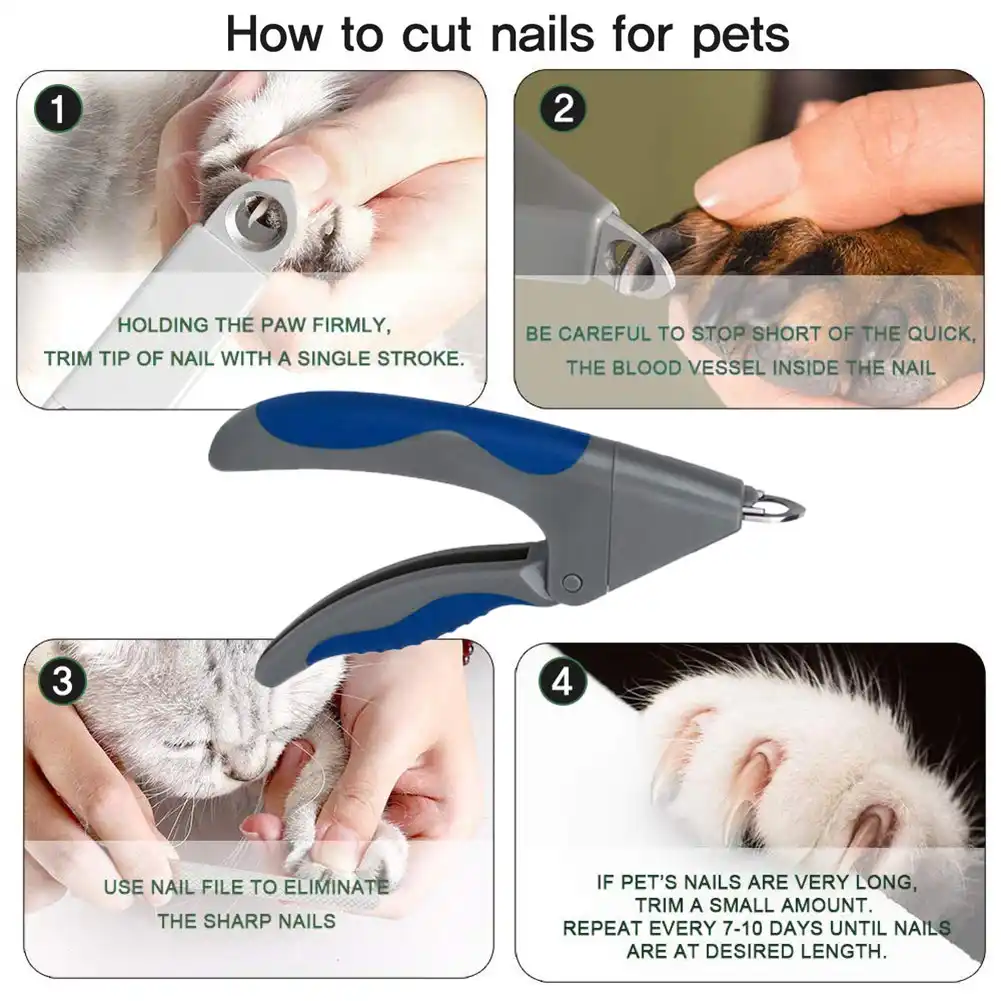 How to cut nails for pets

1

HOLDING THE PAW FIRMLY, TRIM TIP OF NAIL WITH A SINGLE STROKE.

2

BE CAREFUL TO STOP SHORT OF THE QUICK, THE BLOOD VESSEL INSIDE THE NAIL

3

USE NAIL FILE TO ELIMINATE THE SHARP NAILS

4

IF PET'S NAILS ARE VERY LONG, TRIM A SMALL AMOUNT. REPEAT EVERY 7-10 DAYS UNTIL NAILS ARE AT DESIRED LENGTH.