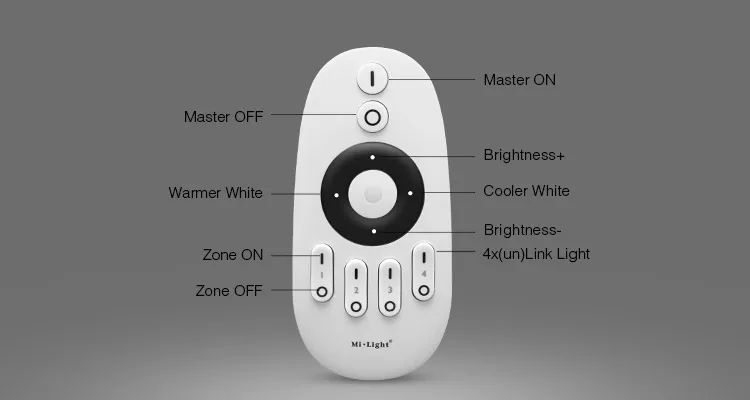 Master ON

Master OFF

Brightness+

Warmer White

Cooler White

Brightness-

Zone ON

4x(un)Link Light

Zone OFF

1

2

3

4

Mi·Light®