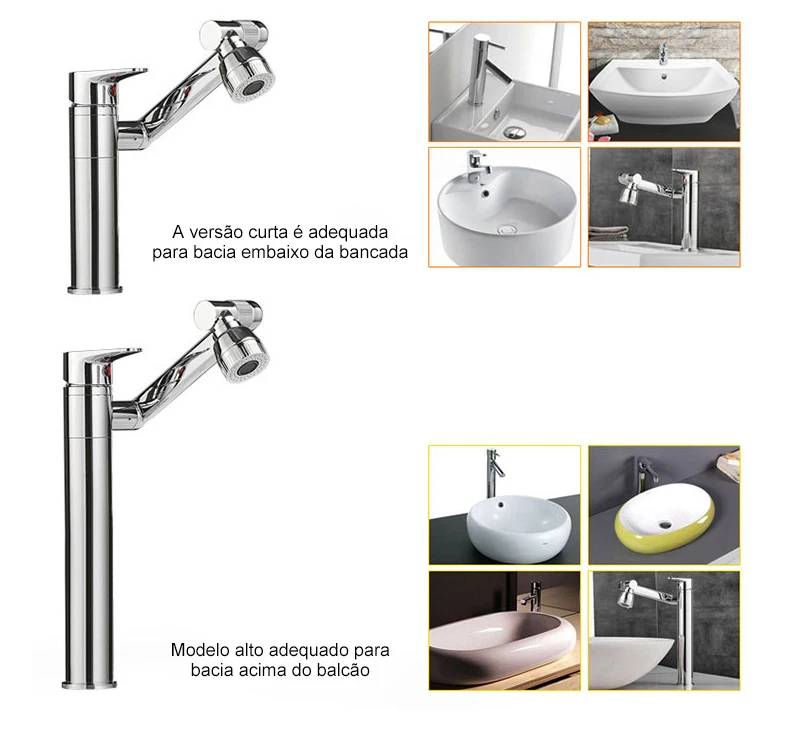 A versão curta é adequada para bacia embaixo da bancada

Modelo alto adequado para bacia acima do balcão