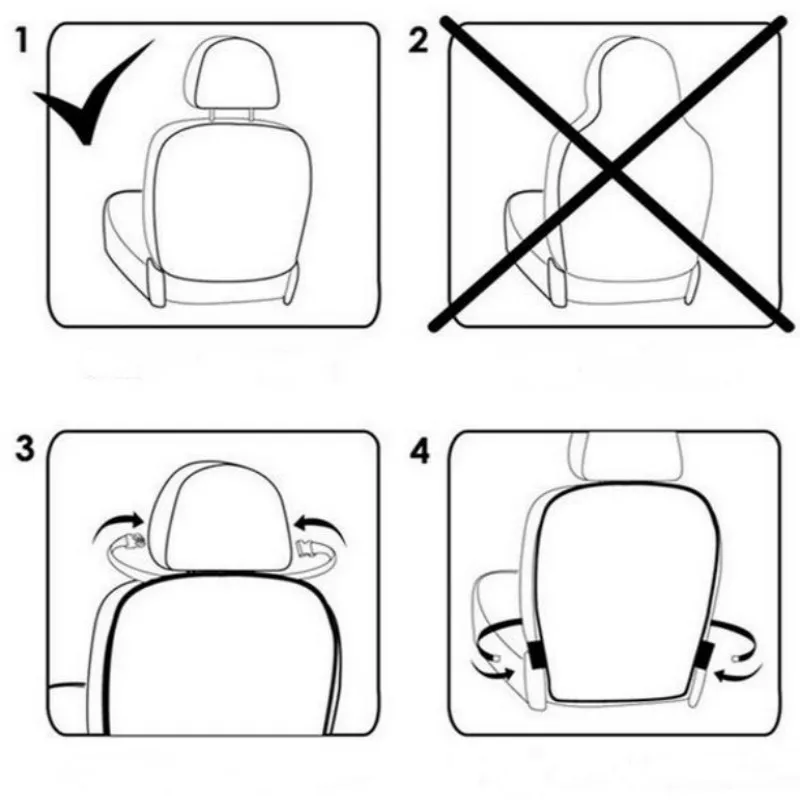 1

2

3

4