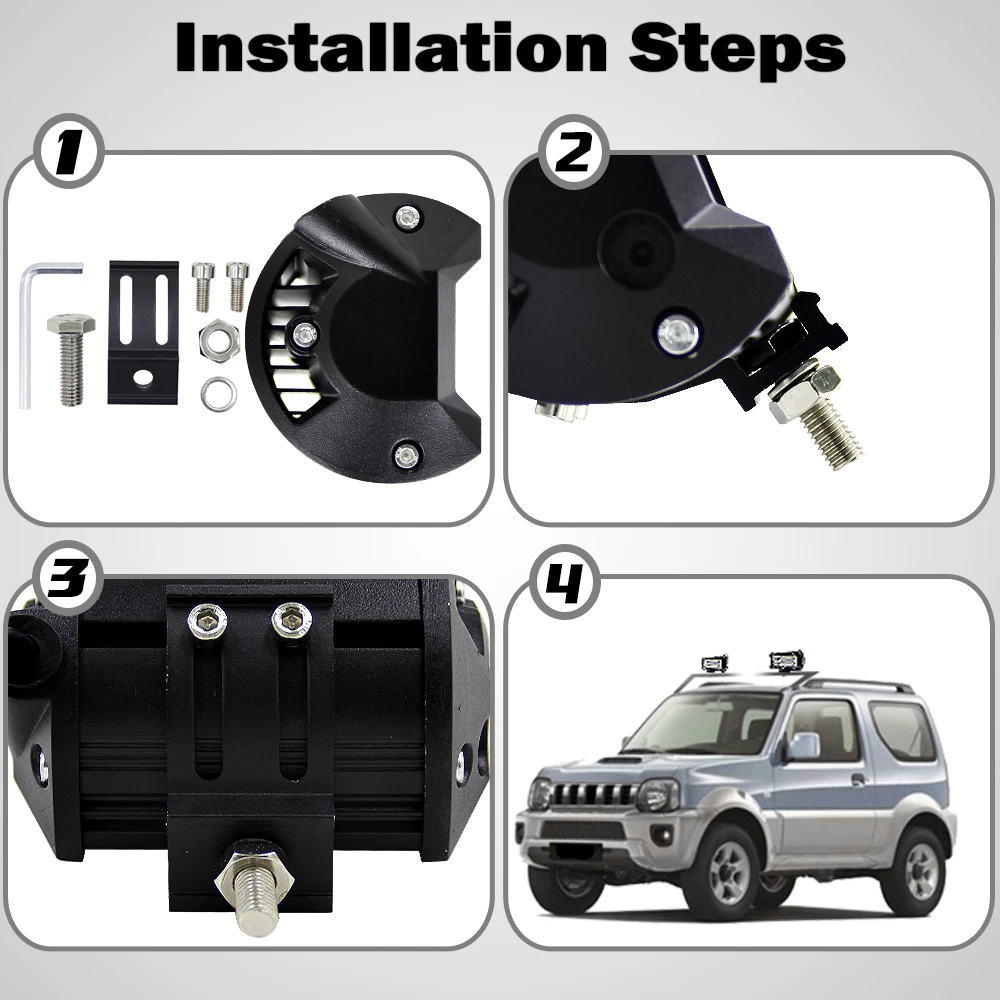 Installation Steps

1

2

3

4