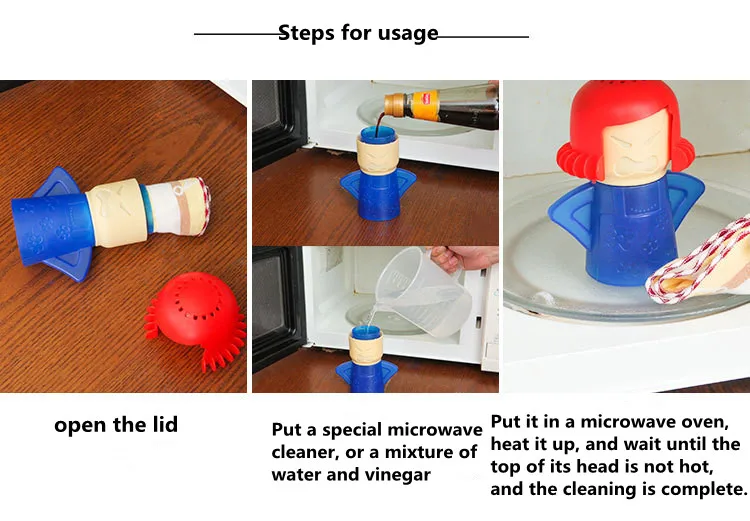 Steps for usage

open the lid

Put a special microwave cleaner, or a mixture of water and vinegar

Put it in a microwave oven, heat it up, and wait until the top of its head is not hot, and the cleaning is complete.