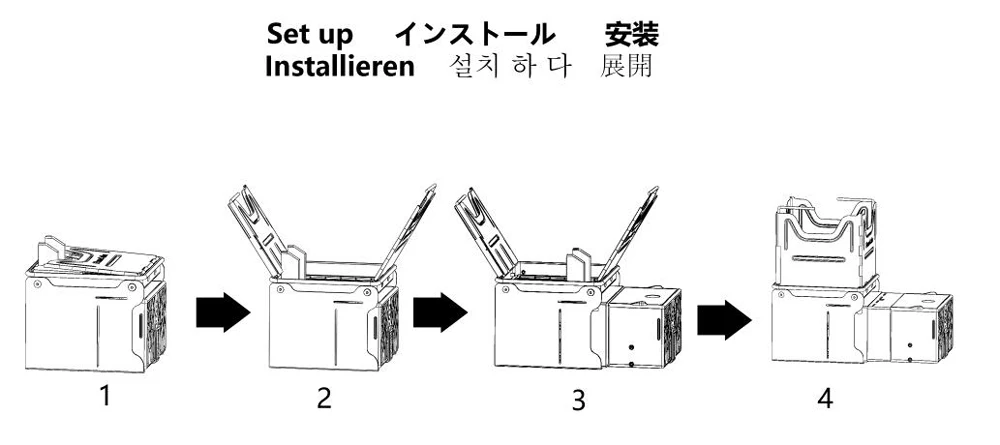 Set up インストール 安装
Installieren 설치 하 다 展開

1 2 3 4