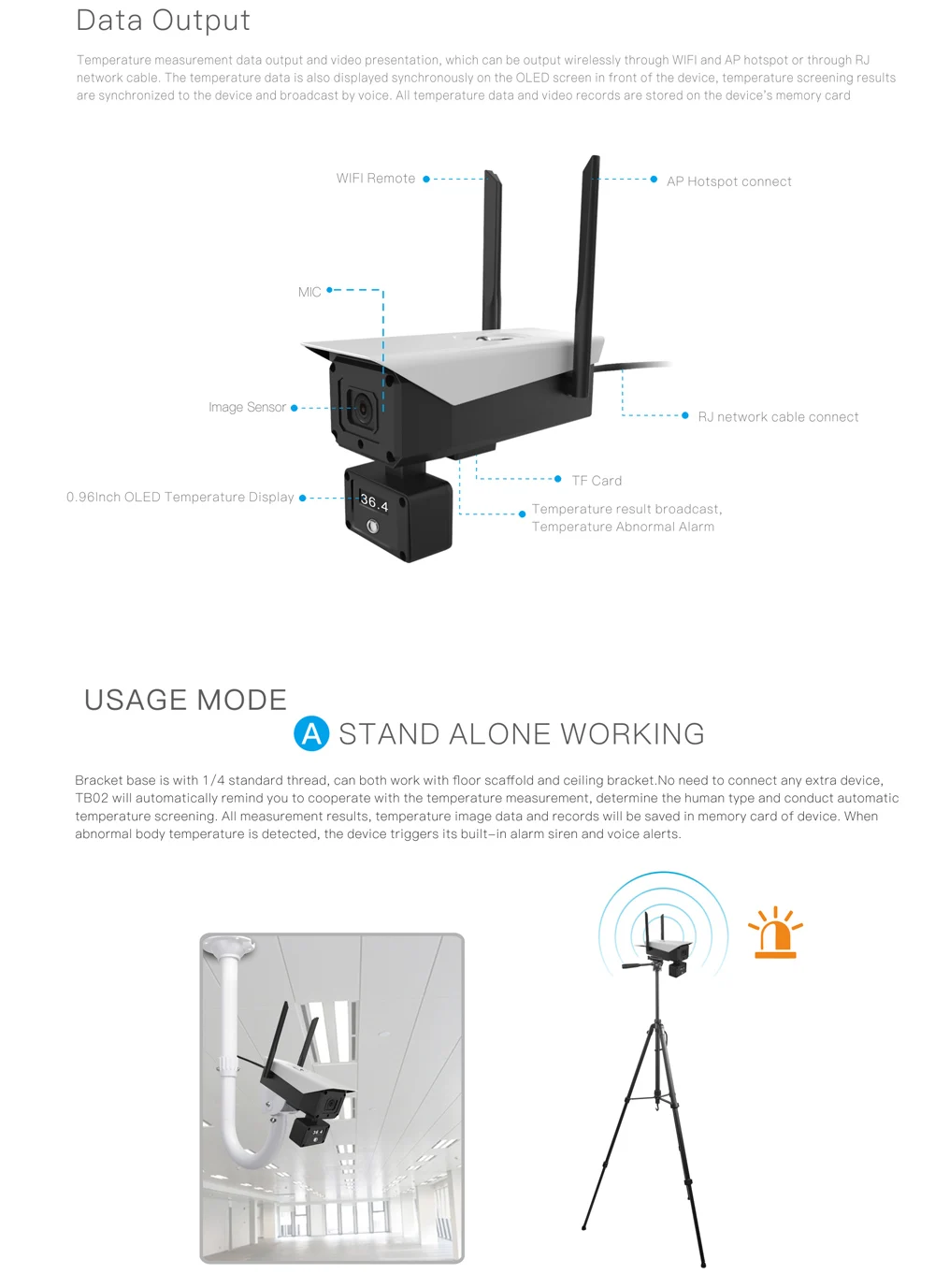 Data Output

Temperature measurement data output and video presentation, which can be output wirelessly through WIFI and AP hotspot or through RJ network cable. The temperature data is also displayed synchronously on the OLED screen in front of the device, temperature screening results are synchronized to the device and broadcast by voice. All temperature data and video records are stored on the device's memory card

WIFI Remote

AP Hotspot connect

MIC

Image Sensor

RJ network cable connect

TF Card

0.96Inch OLED Temperature Display

36.4

Temperature result broadcast, Temperature Abnormal Alarm

USAGE MODE

A STAND ALONE WORKING

Bracket base is with 1/4 standard thread, can both work with floor scaffold and ceiling bracket.No need to connect any extra device, TB02 will automatically remind you to cooperate with the temperature measurement, determine the human type and conduct automatic temperature screening. All measurement results, temperature image data and records will be saved in memory card of device. When abnormal body temperature is detected, the device triggers its built-in alarm siren and voice alerts.

36.4