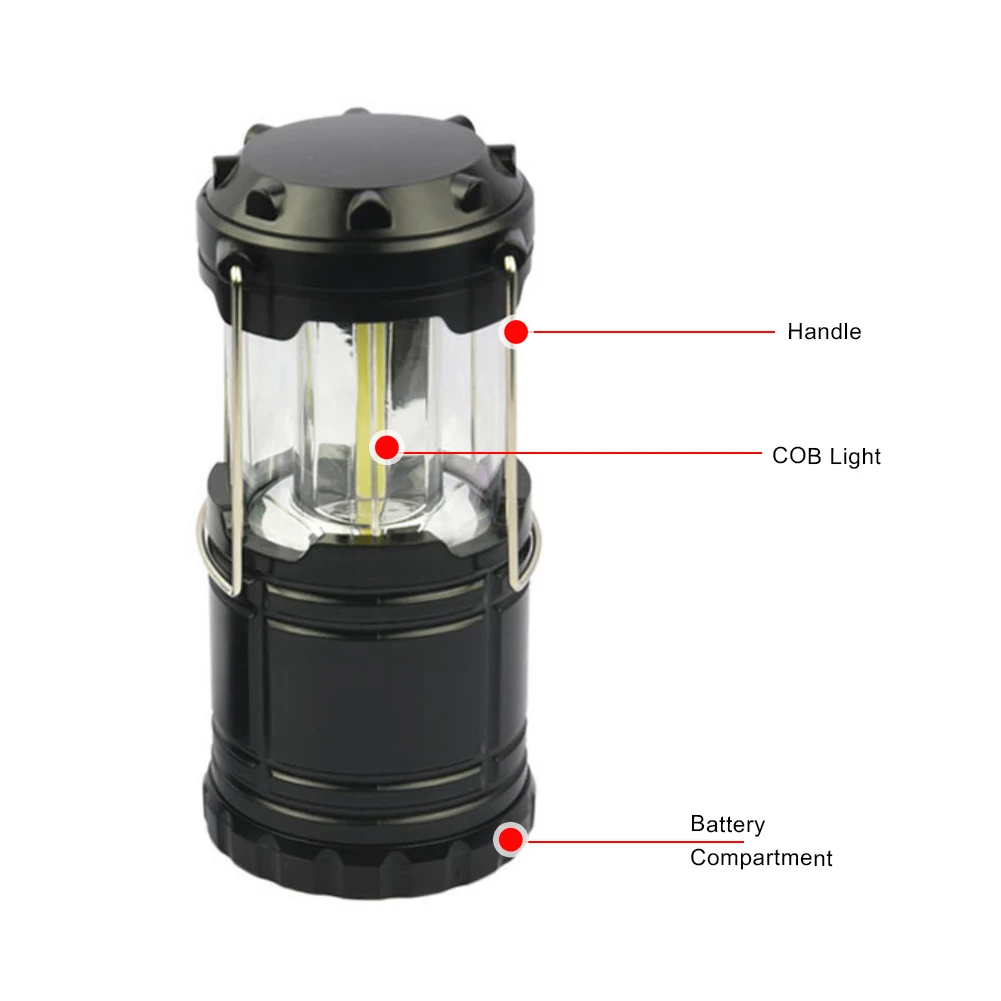 Handle

COB Light

Battery Compartment