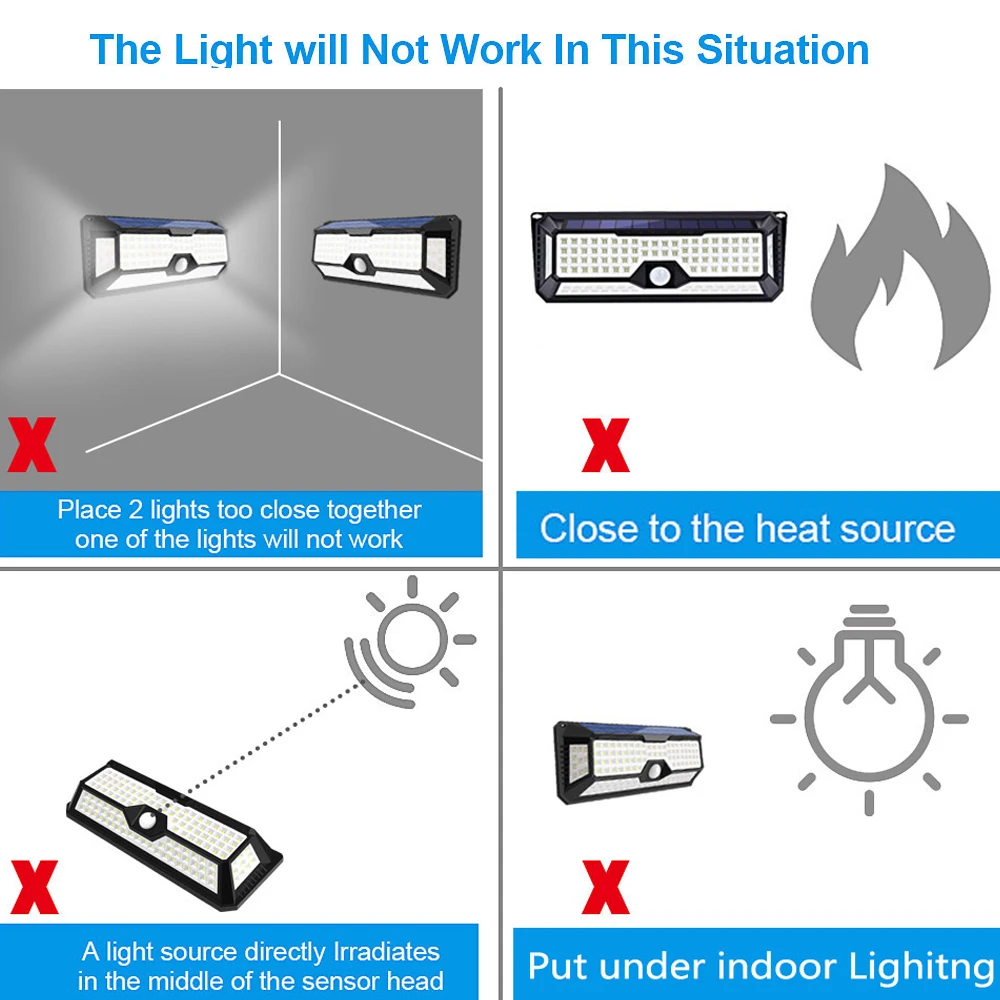 The Light will Not Work In This Situation

X

Place 2 lights too close together one of the lights will not work

X

Close to the heat source

X

A light source directly Irradiates in the middle of the sensor head

X

Put under indoor Lighitng