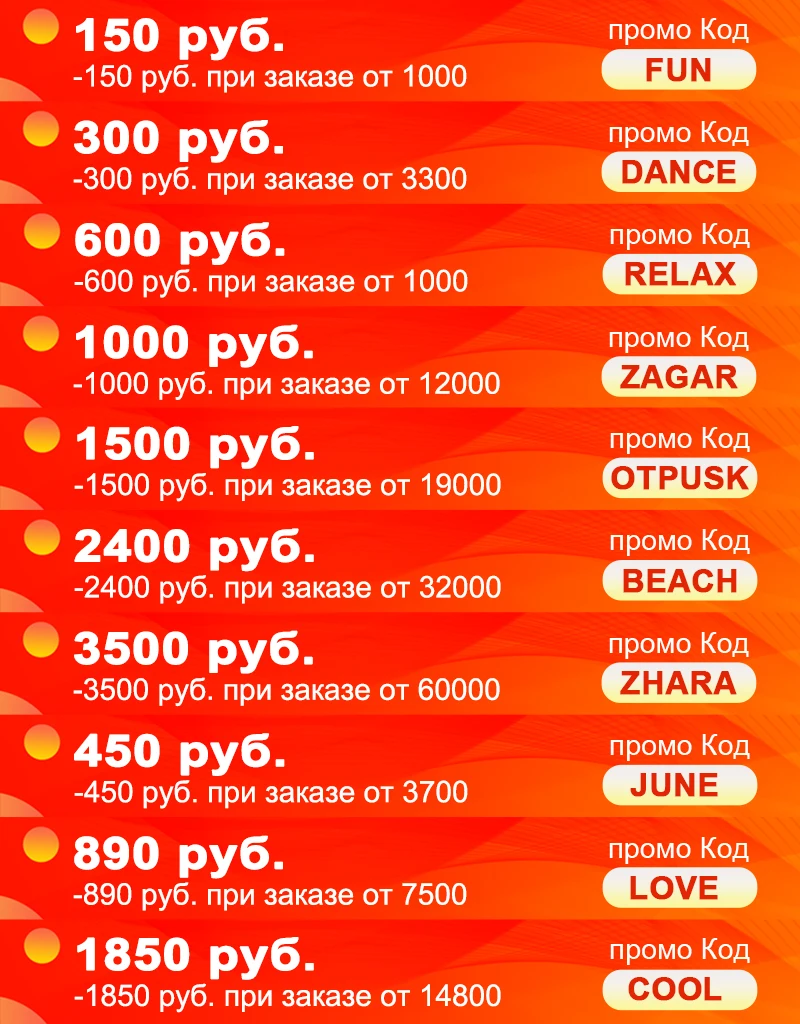 150 руб.
-150 руб. при заказе от 1000

промо Код
FUN

300 руб.
-300 руб. при заказе от 3300

промо Код
DANCE

600 руб.
-600 руб. при заказе от 1000

промо Код
RELAX

1000 руб.
-1000 руб. при заказе от 12000

промо Код
ZAGAR

1500 руб.
-1500 руб. при заказе от 19000

промо Код
OTPUSK

2400 руб.
-2400 руб. при заказе от 32000

промо Код
BEACH

3500 руб.
-3500 руб. при заказе от 60000

промо Код
ZHARA

450 руб.
-450 руб. при заказе от 3700

промо Код
JUNE

890 руб.
-890 руб. при заказе от 7500

промо Код
LOVE

1850 руб.
-1850 руб. при заказе от 14800

промо Код
COOL